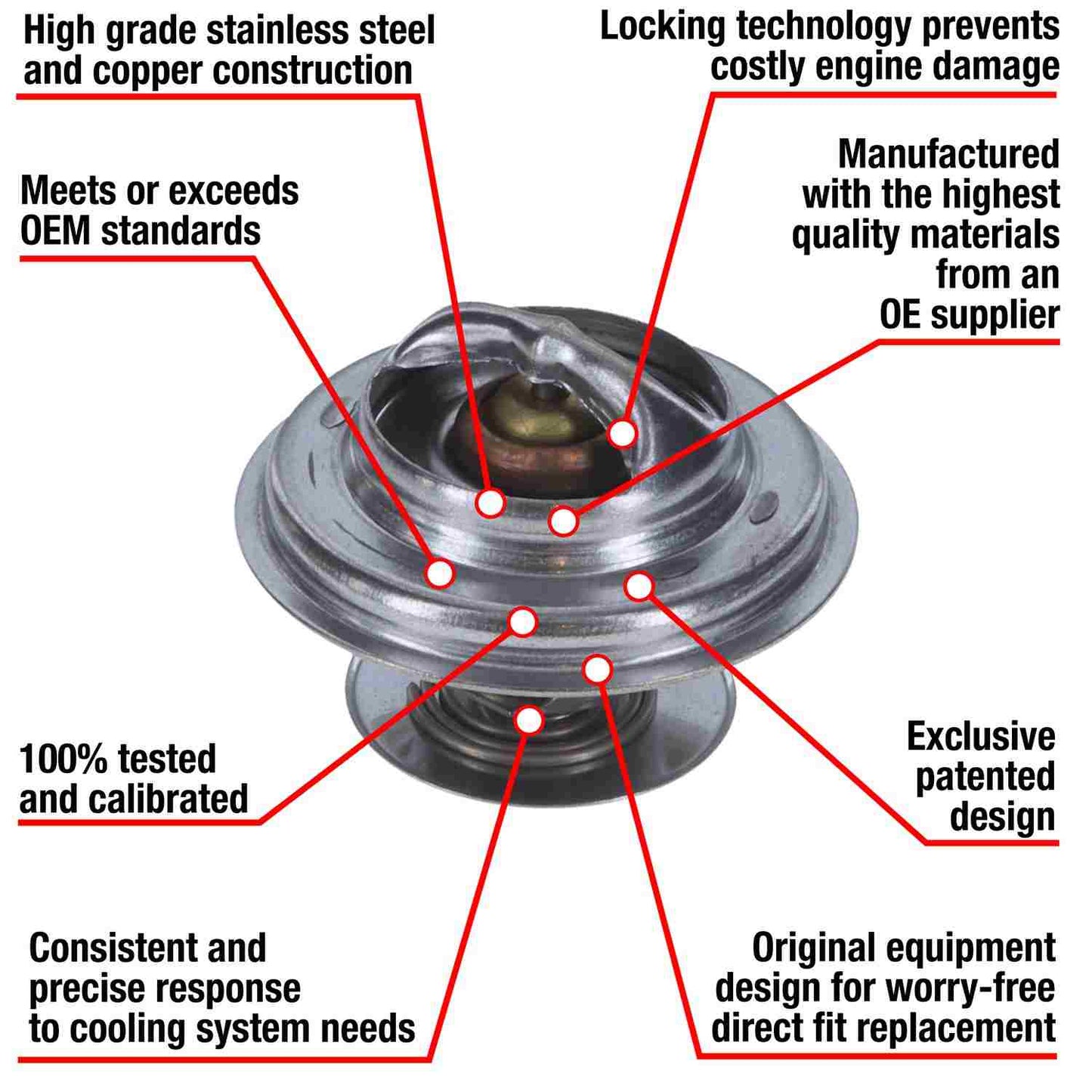 High grade stainless steel and copper construction

Locking technology prevents costly engine damage

Meets or exceeds OEM standards

Manufactured with the highest quality materials from an OE supplier

100% tested and calibrated

Exclusive patented design

Consistent and precise response to cooling system needs

Original equipment design for worry-free direct fit replacement