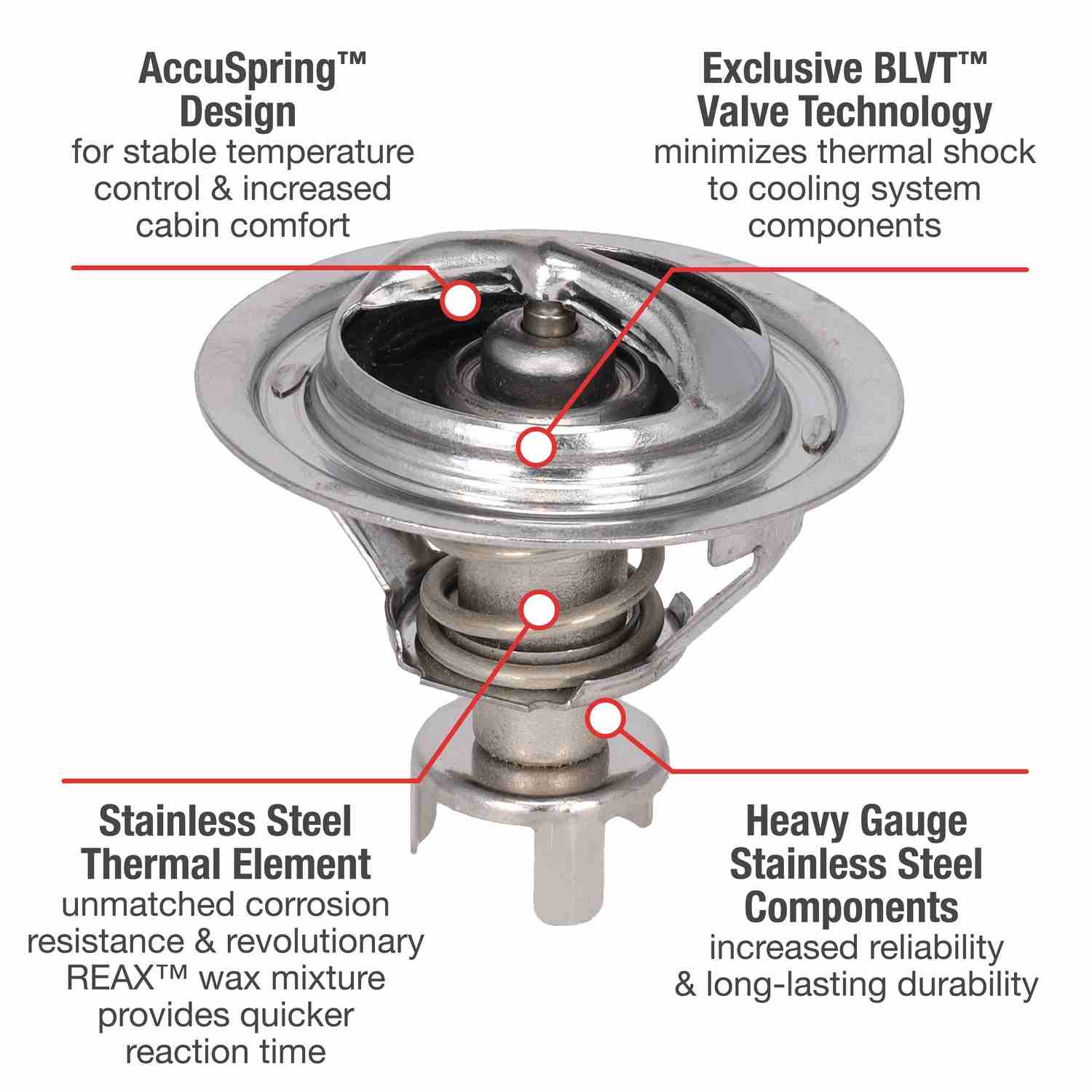 AccuSpring™ Design
for stable temperature control & increased cabin comfort

Exclusive BLVT™ Valve Technology
minimizes thermal shock to cooling system components

Stainless Steel Thermal Element
unmatched corrosion resistance & revolutionary REAX™ wax mixture provides quicker reaction time

Heavy Gauge Stainless Steel Components
increased reliability & long-lasting durability