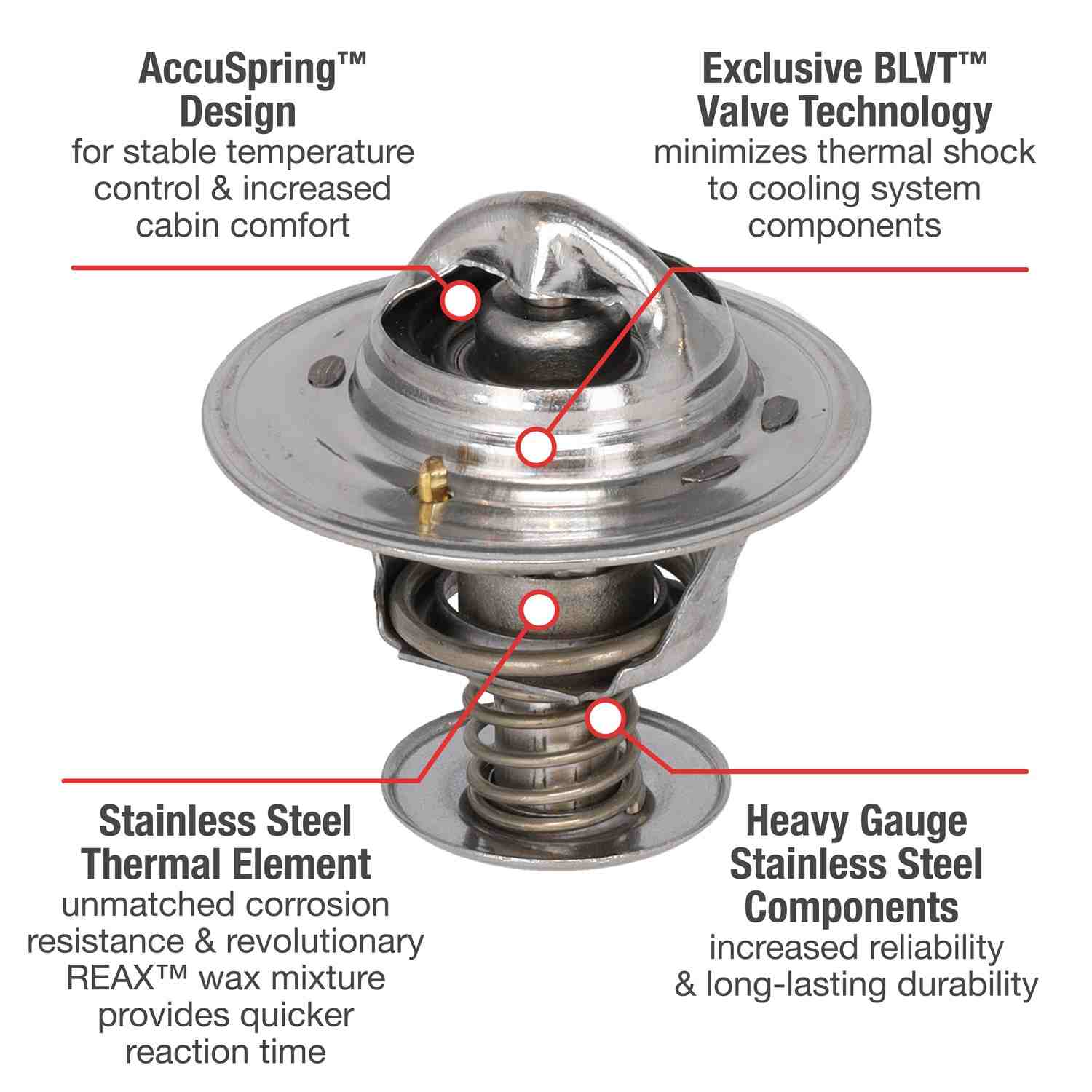 AccuSpring™ Design
for stable temperature control & increased cabin comfort

Exclusive BLVT™ Valve Technology
minimizes thermal shock to cooling system components

Stainless Steel Thermal Element
unmatched corrosion resistance & revolutionary REAX™ wax mixture provides quicker reaction time

Heavy Gauge Stainless Steel Components
increased reliability & long-lasting durability