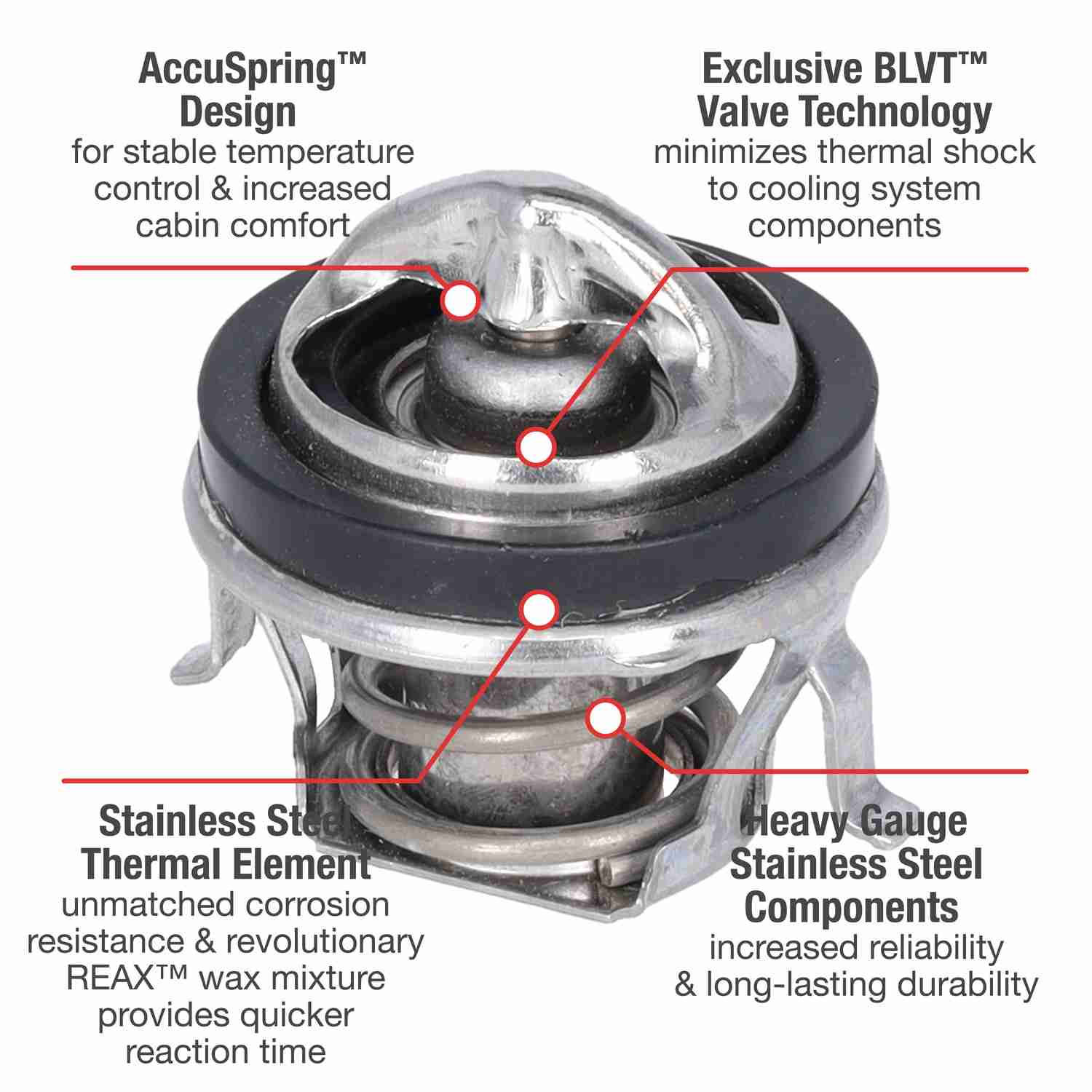 AccuSpring™ Design
for stable temperature control & increased cabin comfort

Exclusive BLVT™ Valve Technology
minimizes thermal shock to cooling system components

Stainless Steel Thermal Element
unmatched corrosion resistance & revolutionary REAX™ wax mixture provides quicker reaction time

Heavy Gauge Stainless Steel Components
increased reliability & long-lasting durability