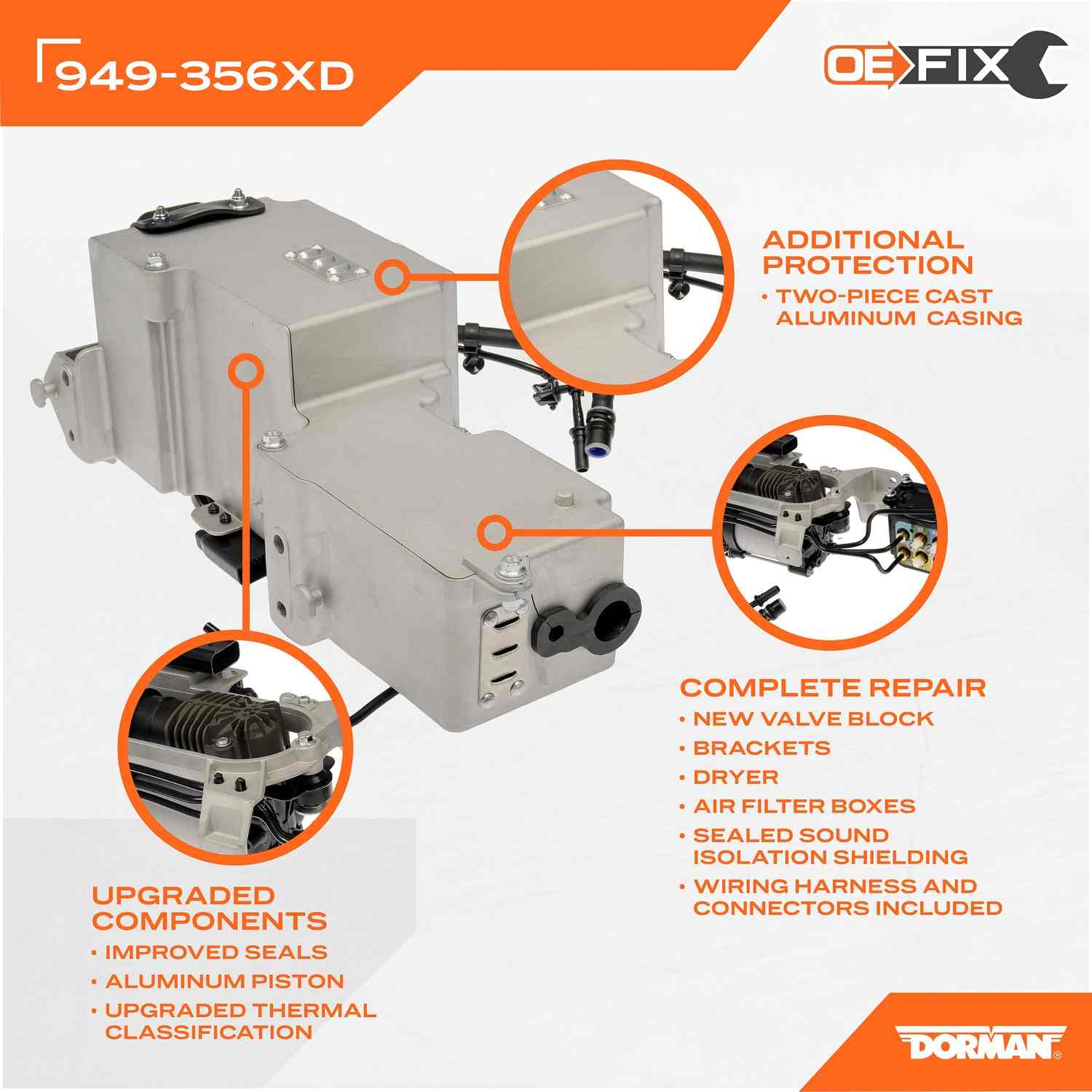 949-356XD

OE FIX

ADDITIONAL PROTECTION
• TWO-PIECE CAST ALUMINUM CASING

COMPLETE REPAIR
• NEW VALVE BLOCK
• BRACKETS
• DRYER
• AIR FILTER BOXES
• SEALED SOUND ISOLATION SHIELDING
• WIRING HARNESS AND CONNECTORS INCLUDED

UPGRADED COMPONENTS
• IMPROVED SEALS
• ALUMINUM PISTON
• UPGRADED THERMAL CLASSIFICATION

DORMAN®