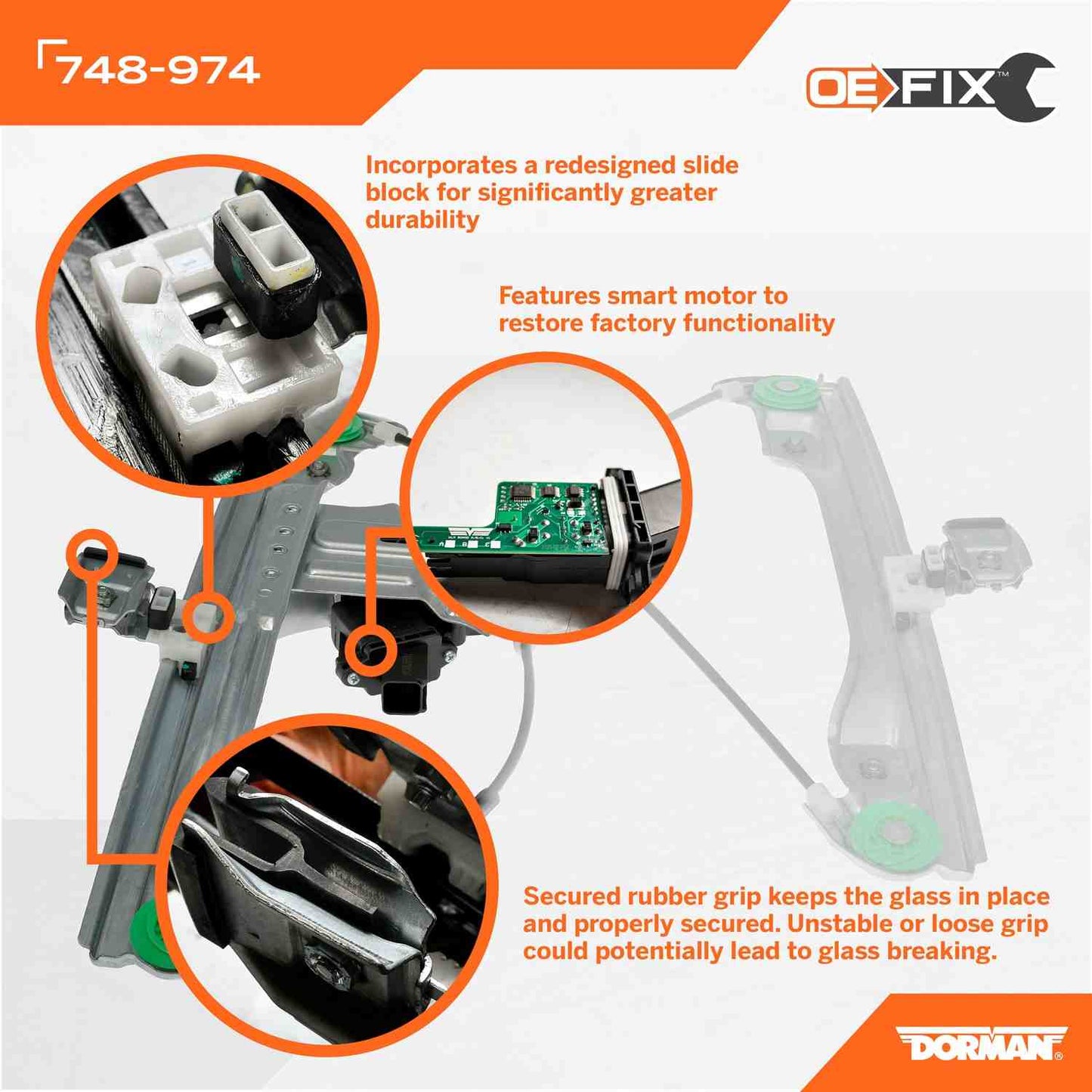 748-974

OE FIX™

Incorporates a redesigned slide block for significantly greater durability

Features smart motor to restore factory functionality

Secured rubber grip keeps the glass in place and properly secured. Unstable or loose grip could potentially lead to glass breaking.

DORMAN®