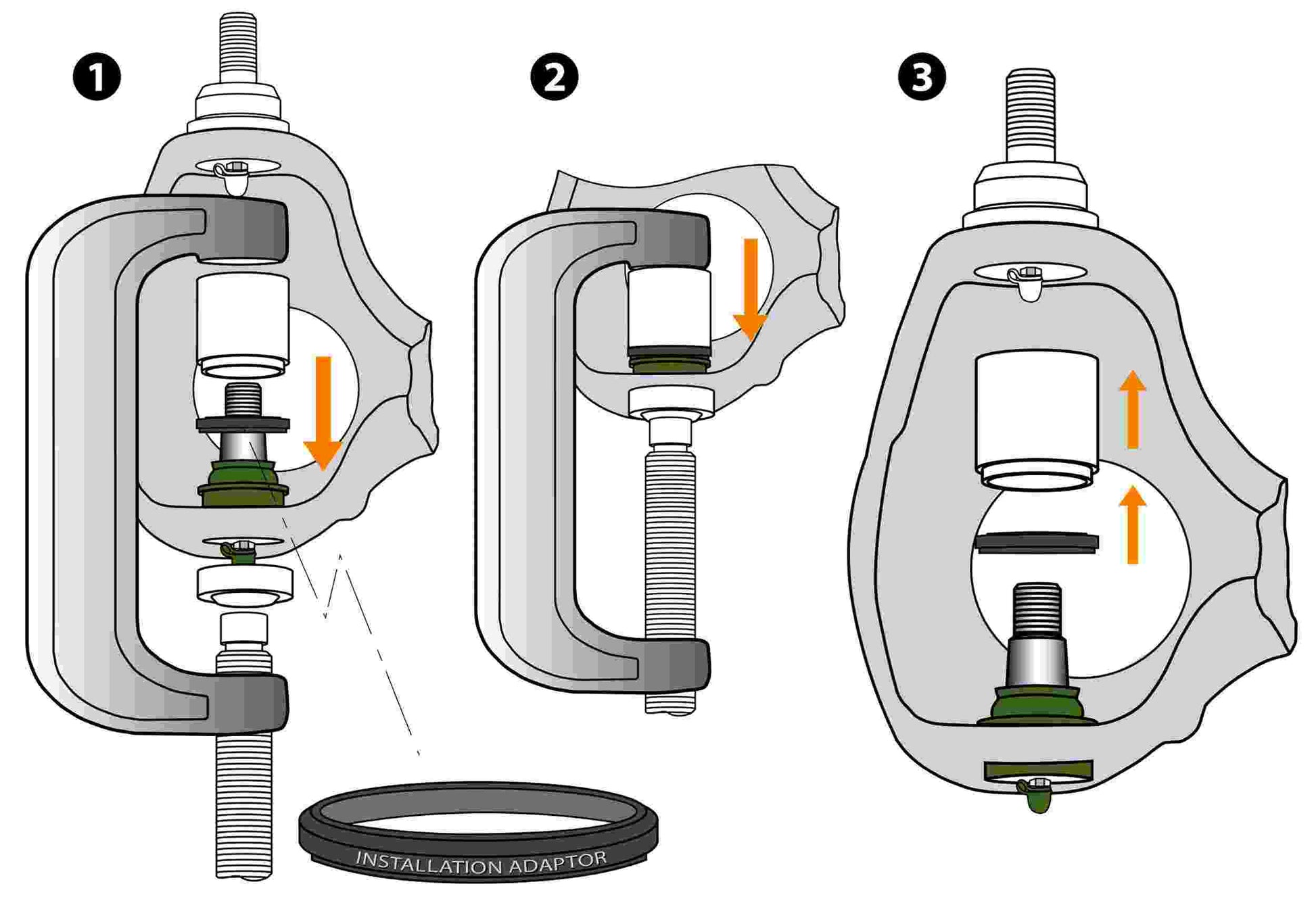 1

2

3

INSTALLATION ADAPTOR