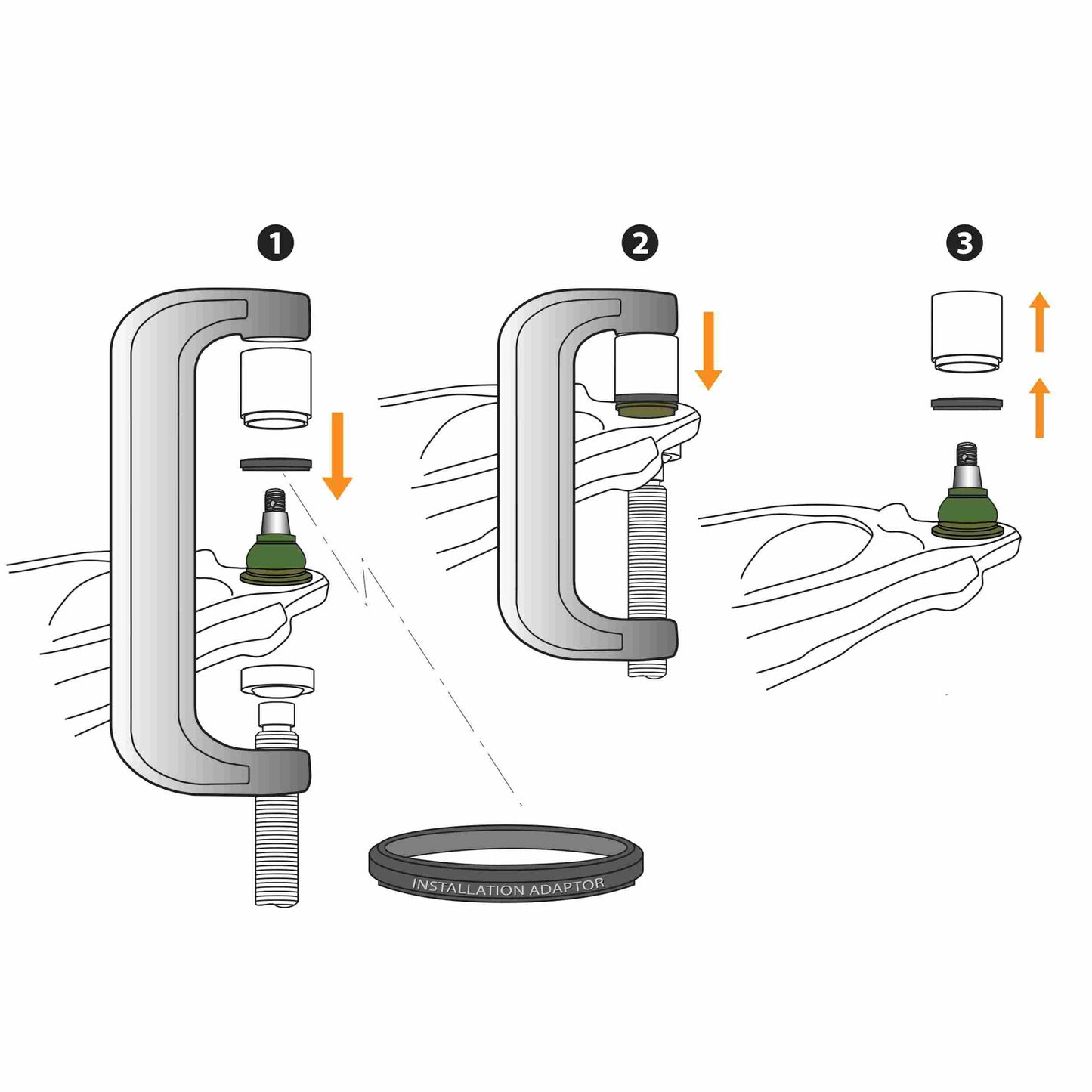 1

2

3

INSTALLATION ADAPTOR