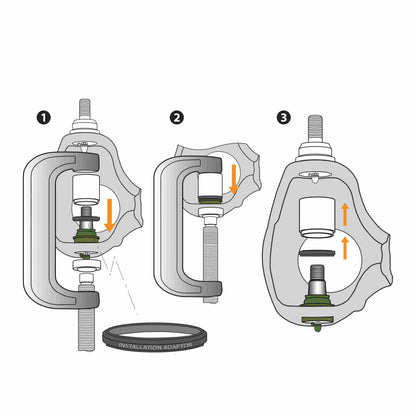 1

2

3

INSTALLATION ADAPTOR