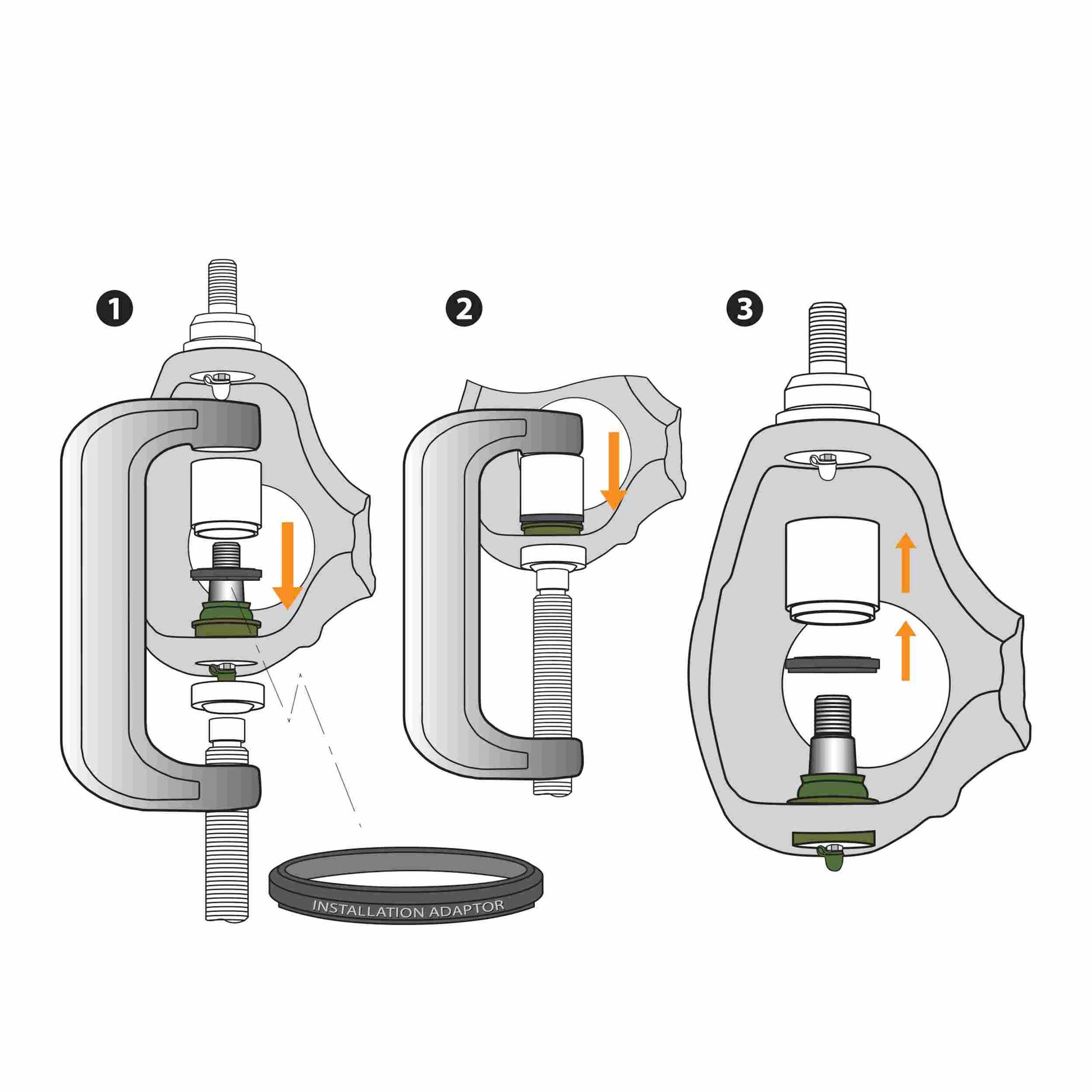 1

2

3

INSTALLATION ADAPTOR