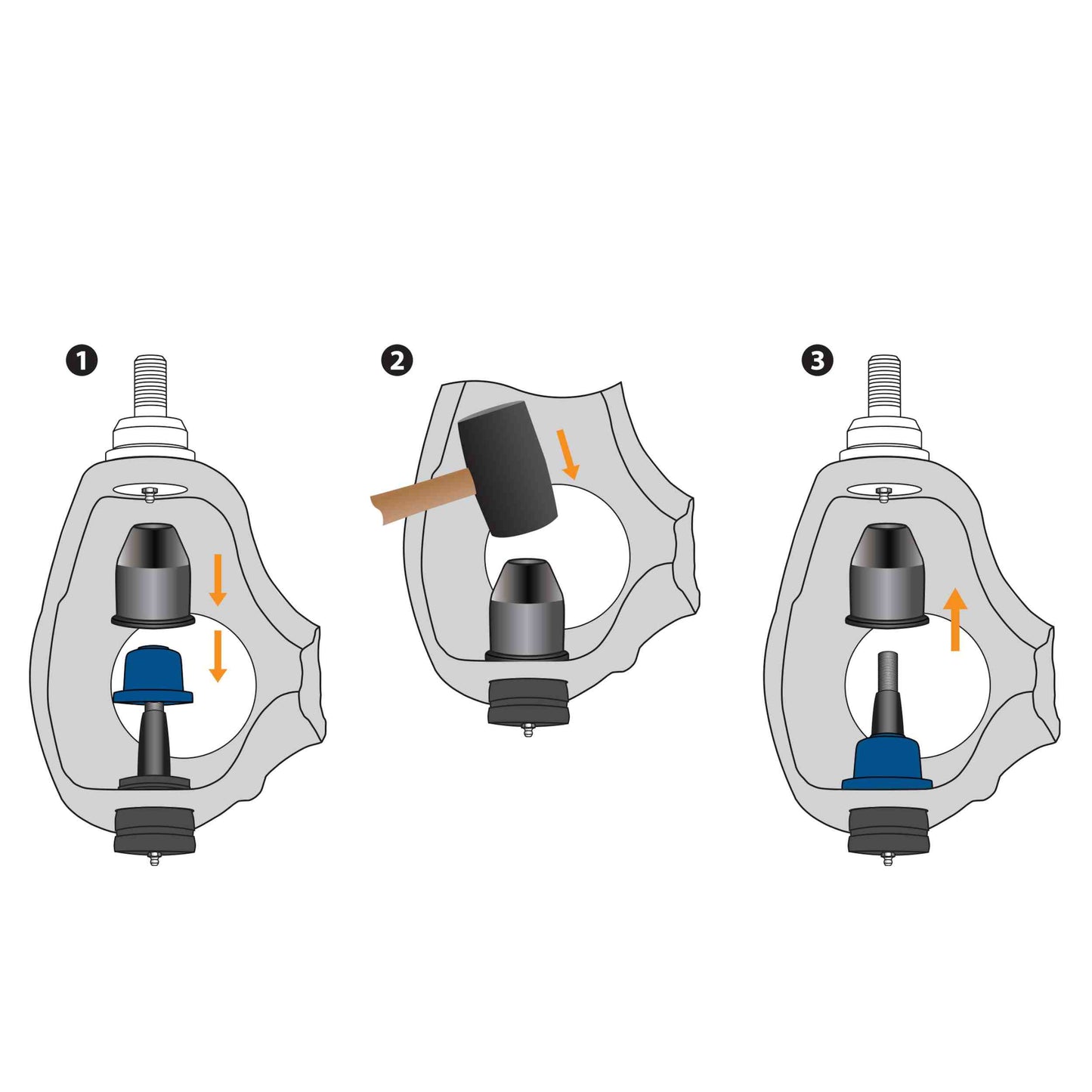 1

2

3