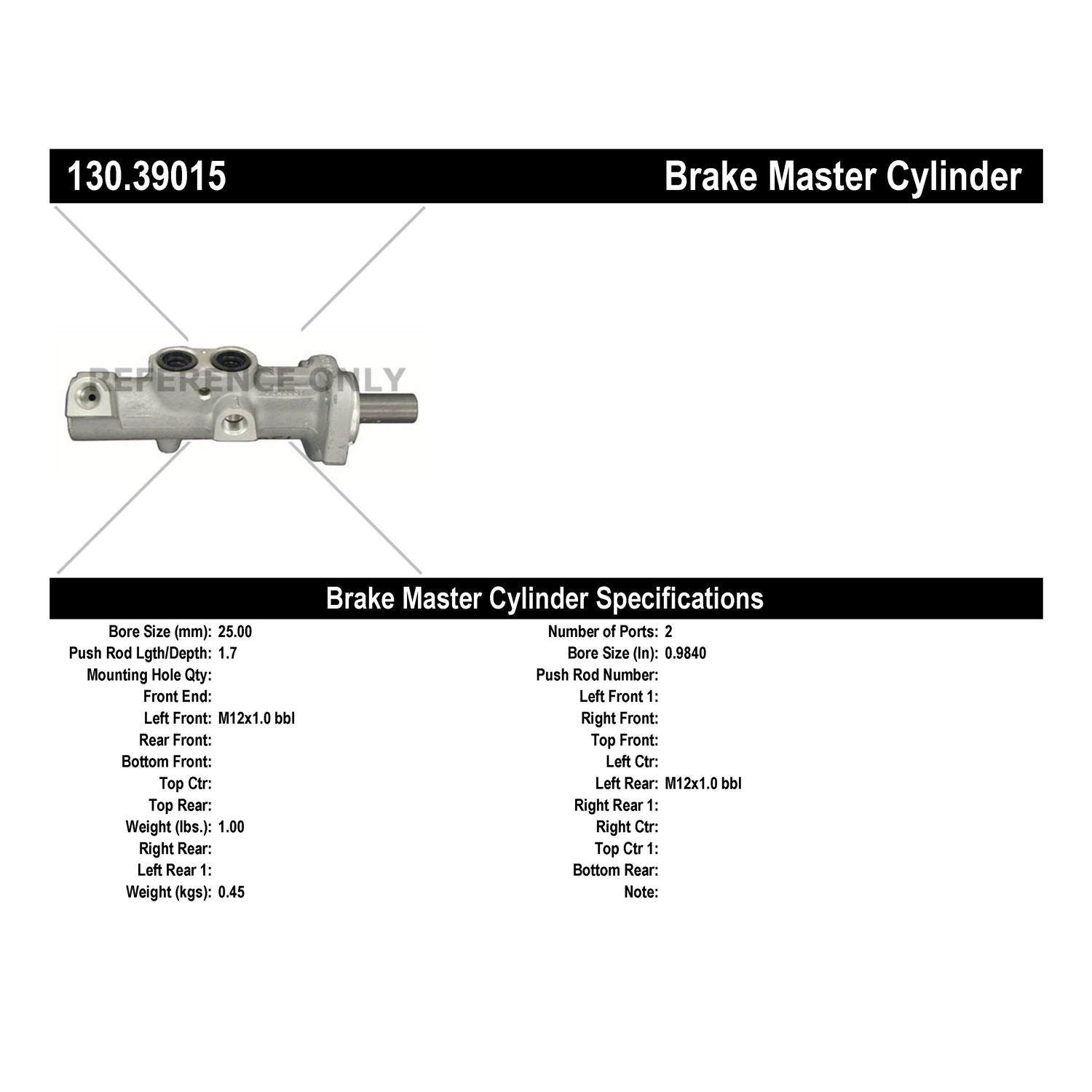 130.39015

Brake Master Cylinder

REFERENCE ONLY

Brake Master Cylinder Specifications

Bore Size (mm): 25.00
Push Rod Lgth/Depth: 1.7
Mounting Hole Qty:
Front End:
Left Front: M12x1.0 bbl
Rear Front:
Bottom Front:
Top Ctr:
Top Rear:
Weight (lbs.): 1.00
Right Rear:
Left Rear 1:
Weight (kgs): 0.45

Number of Ports: 2
Bore Size (In): 0.9840
Push Rod Number:
Left Front 1:
Right Front:
Top Front:
Left Ctr:
Left Rear: M12x1.0 bbl
Right Rear 1:
Right Ctr:
Top Ctr 1:
Bottom Rear:
Note: