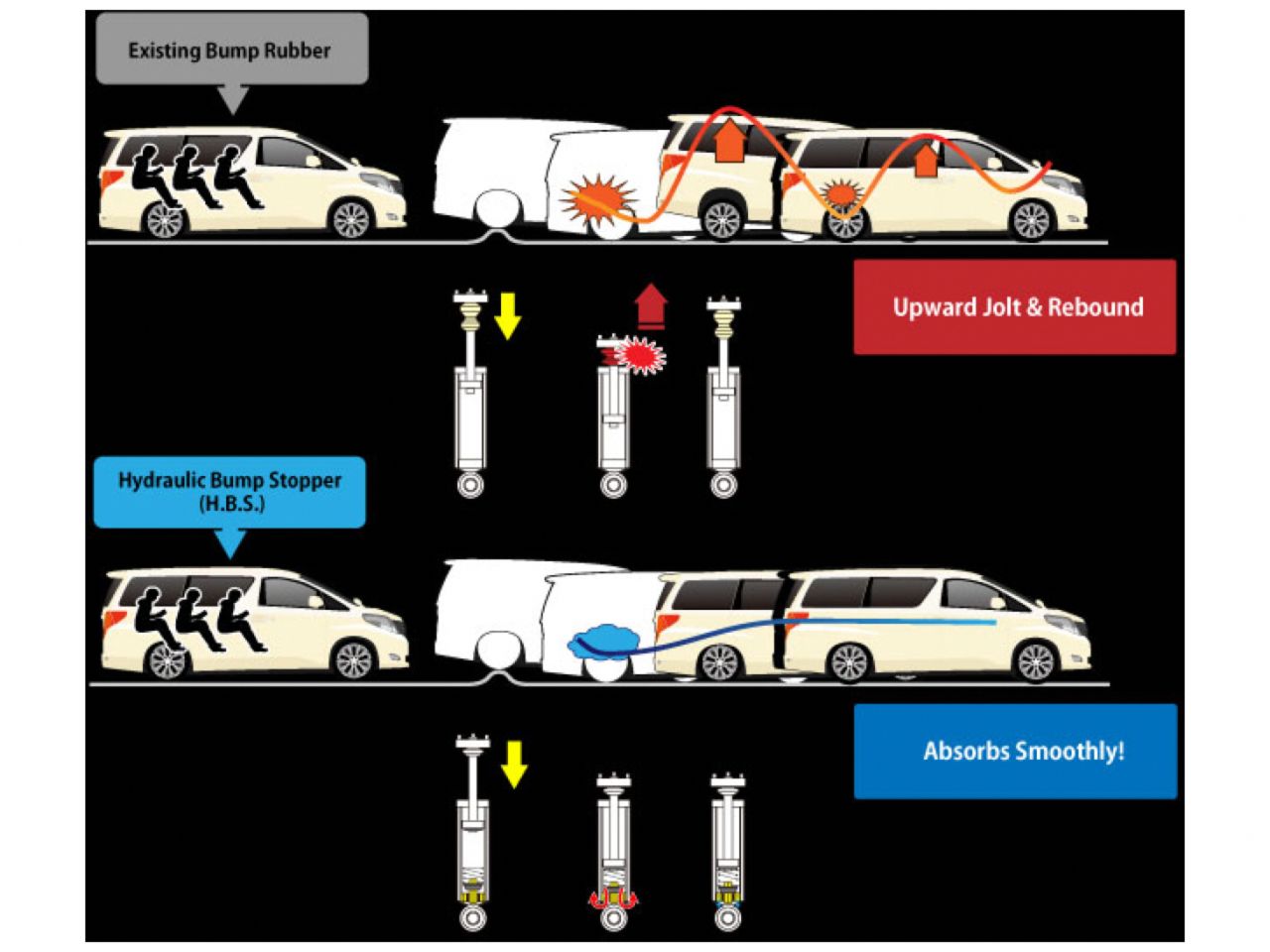 Existing Bump Rubber

Upward Jolt & Rebound

Hydraulic Bump Stopper (H.B.S.)

Absorbs Smoothly!