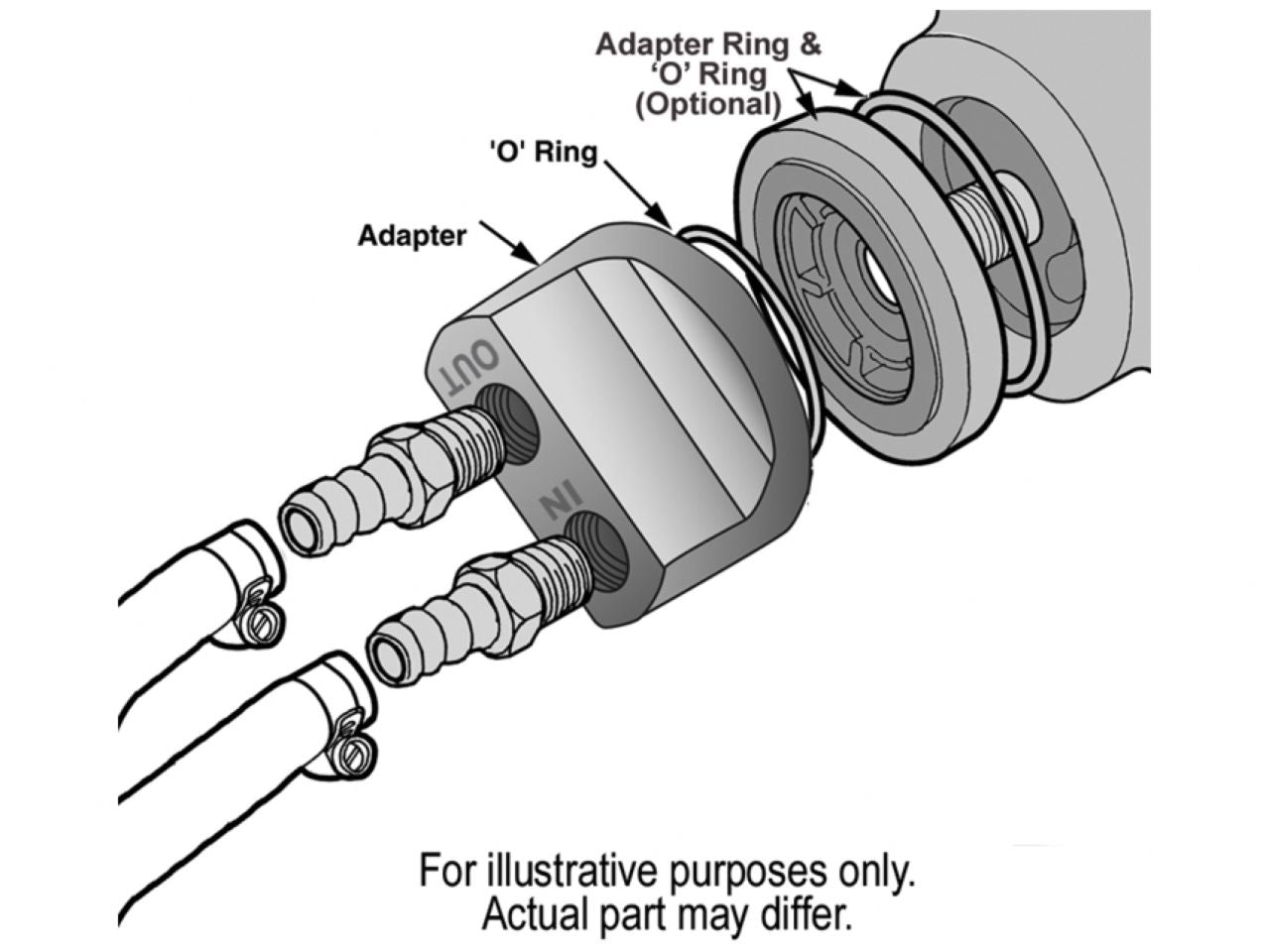 Adapter Ring & 'O' Ring (Optional)

'O' Ring

Adapter

OUT

IN

For illustrative purposes only. Actual part may differ.