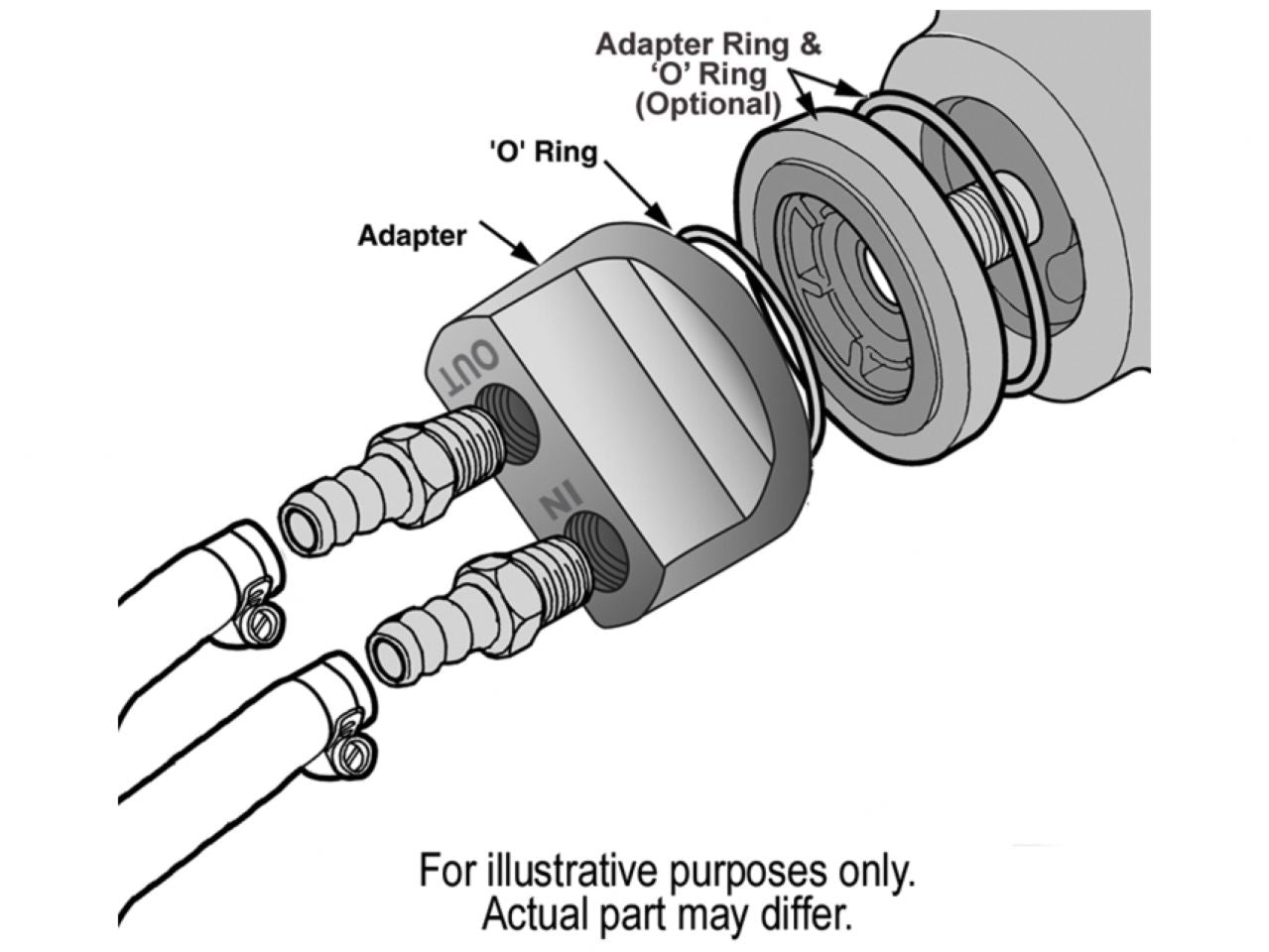 Adapter Ring &
'O' Ring
(Optional)

'O' Ring

Adapter

OUT

IN

For illustrative purposes only.
Actual part may differ.