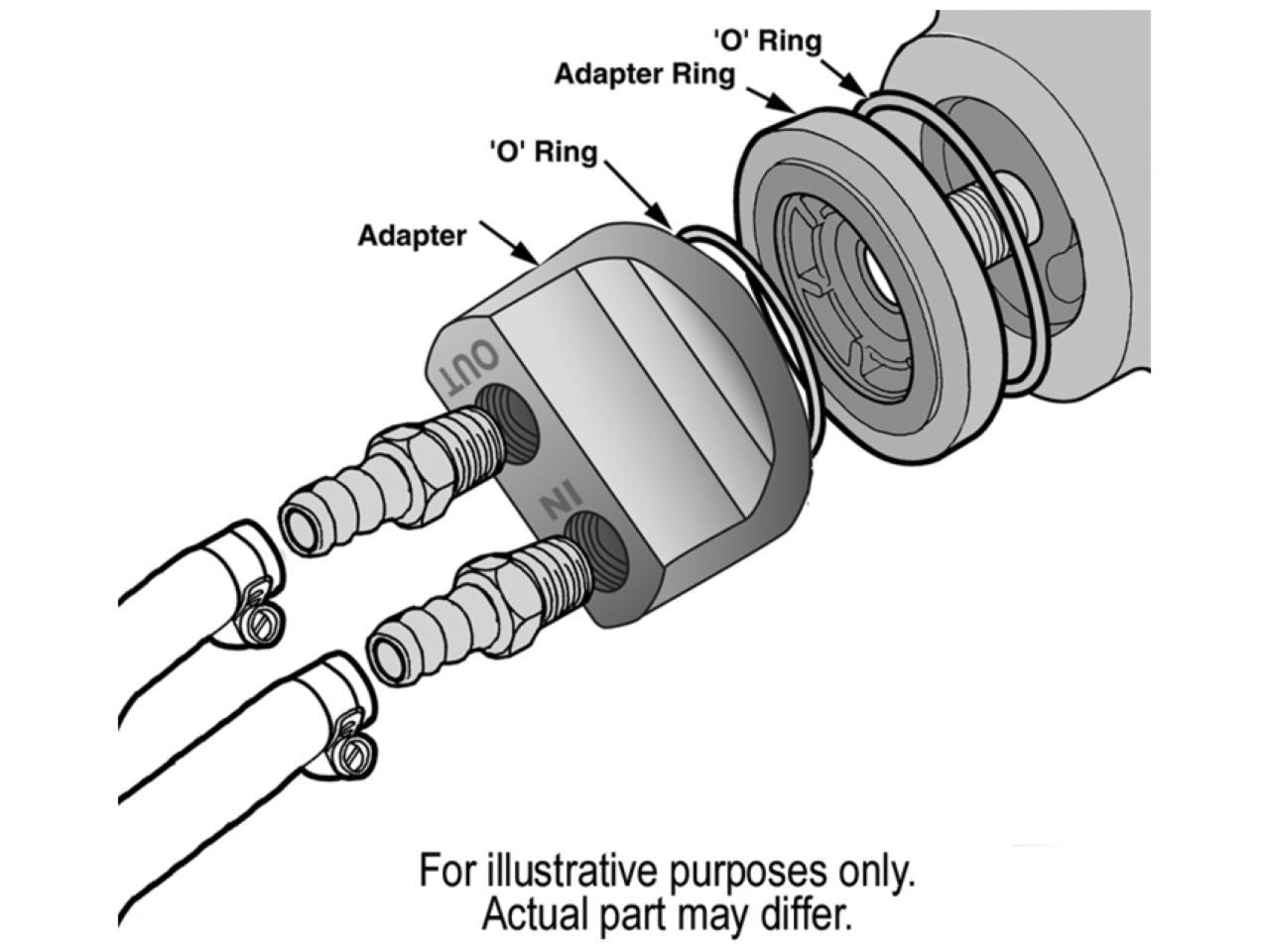 'O' Ring
Adapter Ring
'O' Ring
Adapter
OUT
IN

For illustrative purposes only.
Actual part may differ.