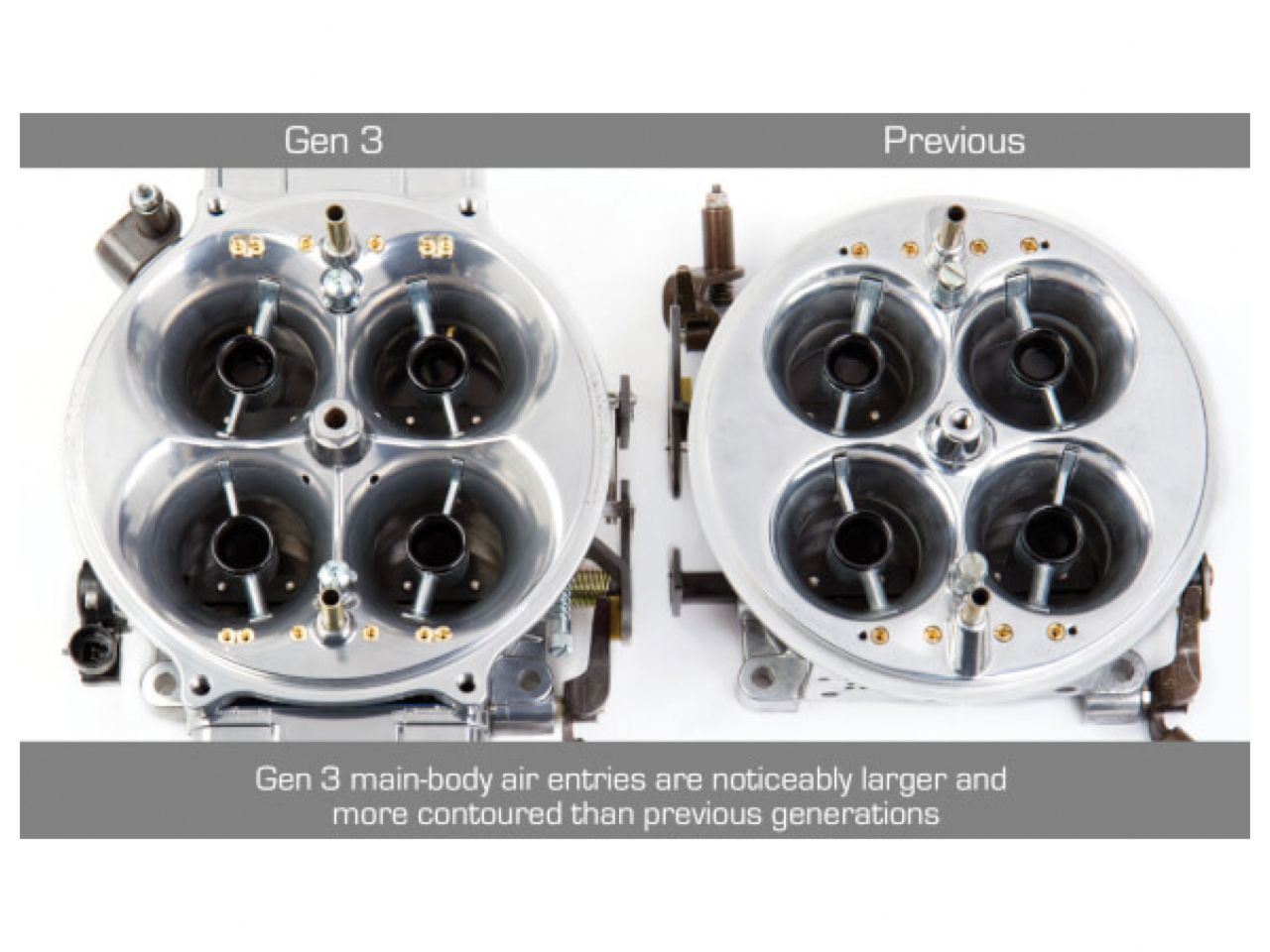 Gen 3

Previous

Gen 3 main-body air entries are noticeably larger and more contoured than previous generations