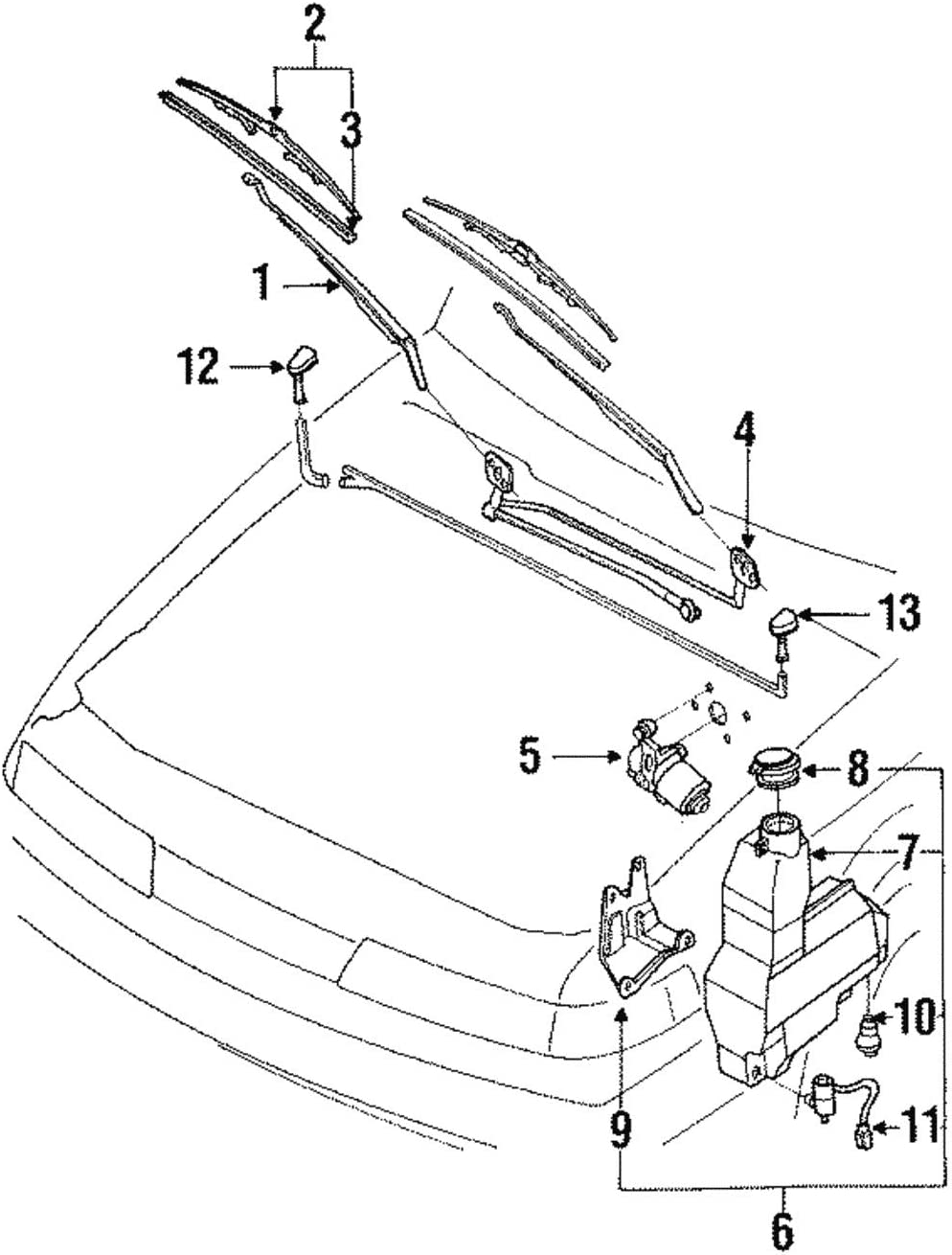 2
3
1
12
4
13
5
8
7
10
9
11
6