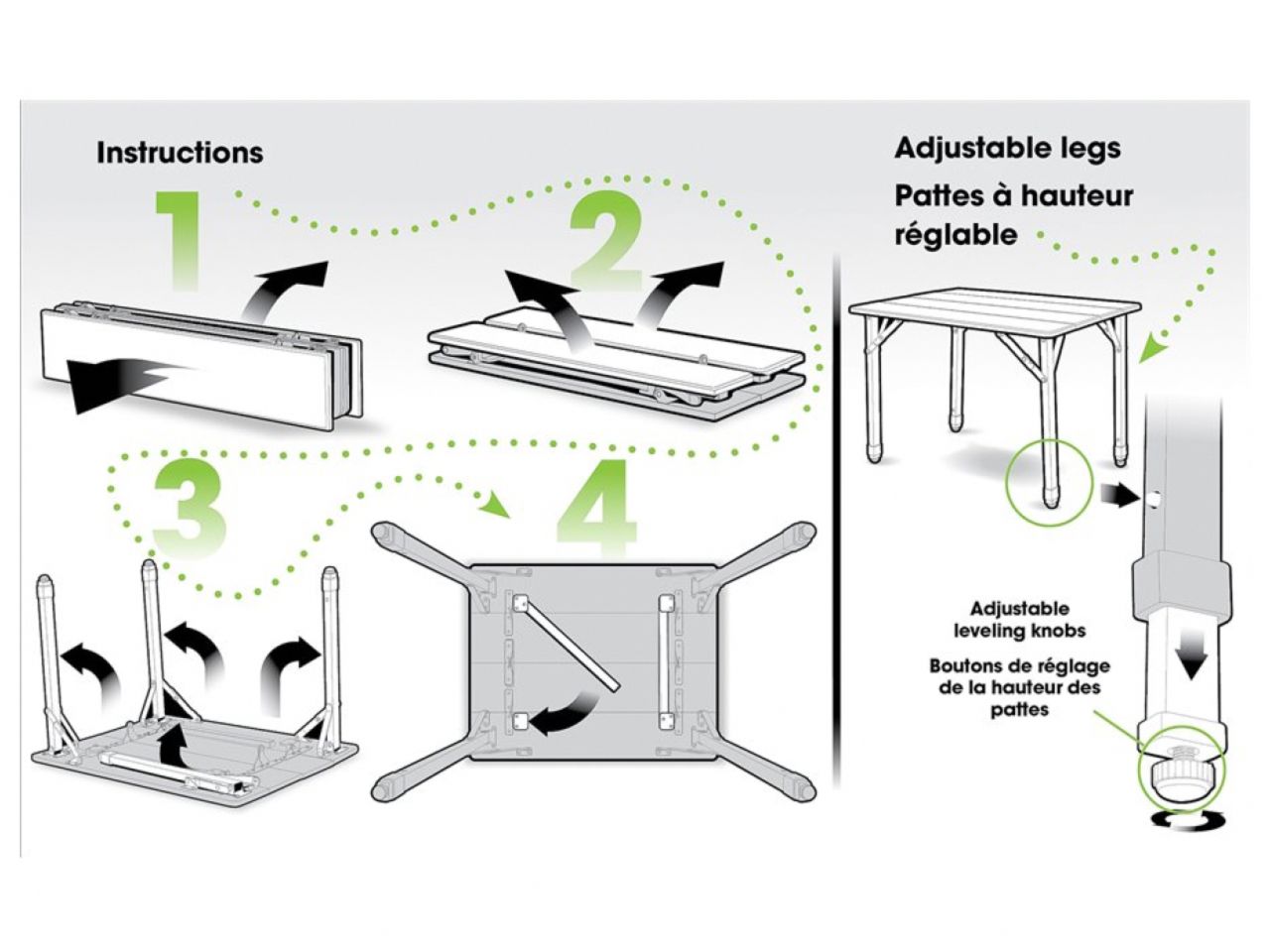 Instructions

1

2

3

4

Adjustable legs

Pattes à hauteur réglable

Adjustable leveling knobs

Boutons de réglage de la hauteur des pattes