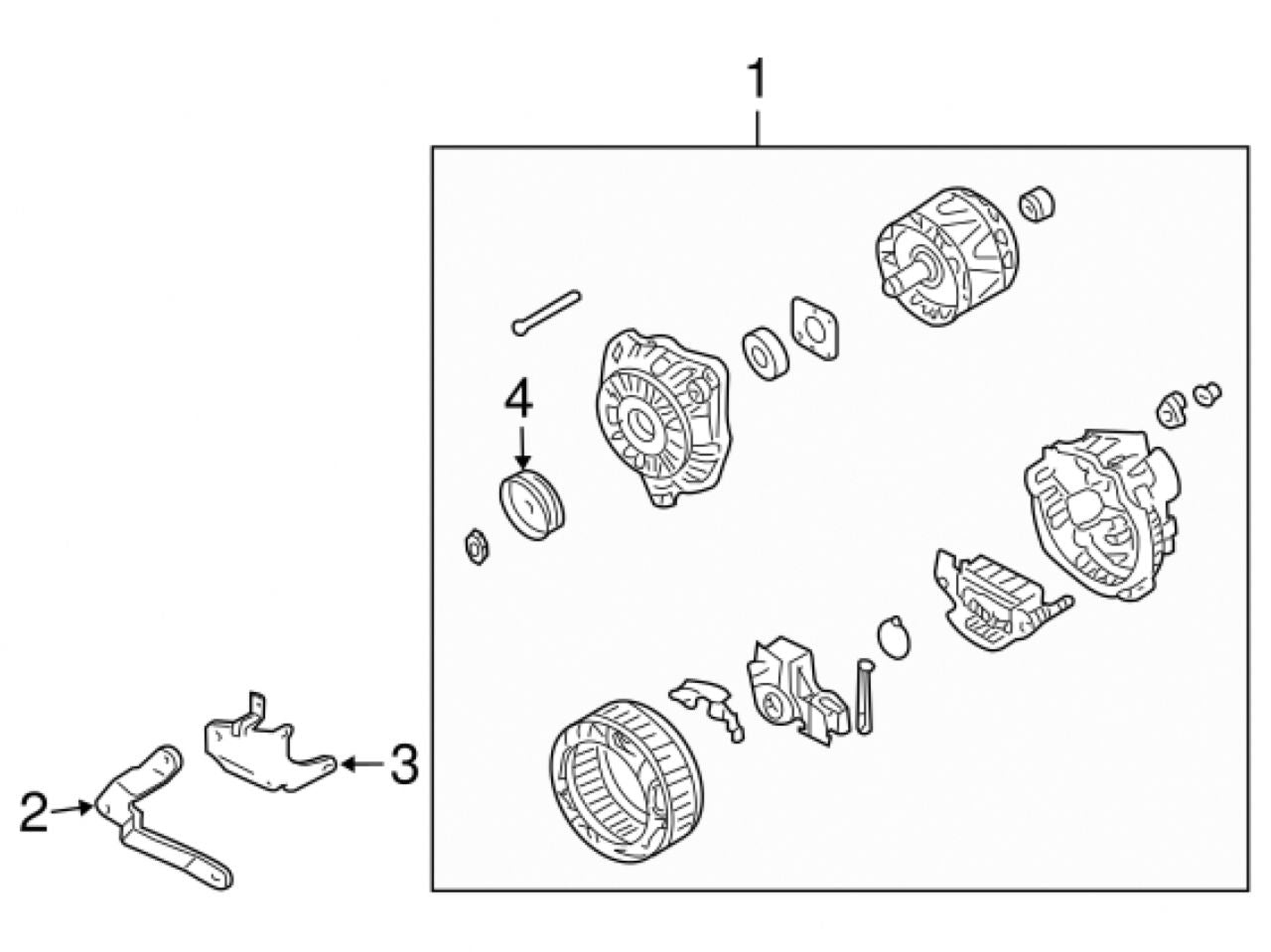 1
4
3
2