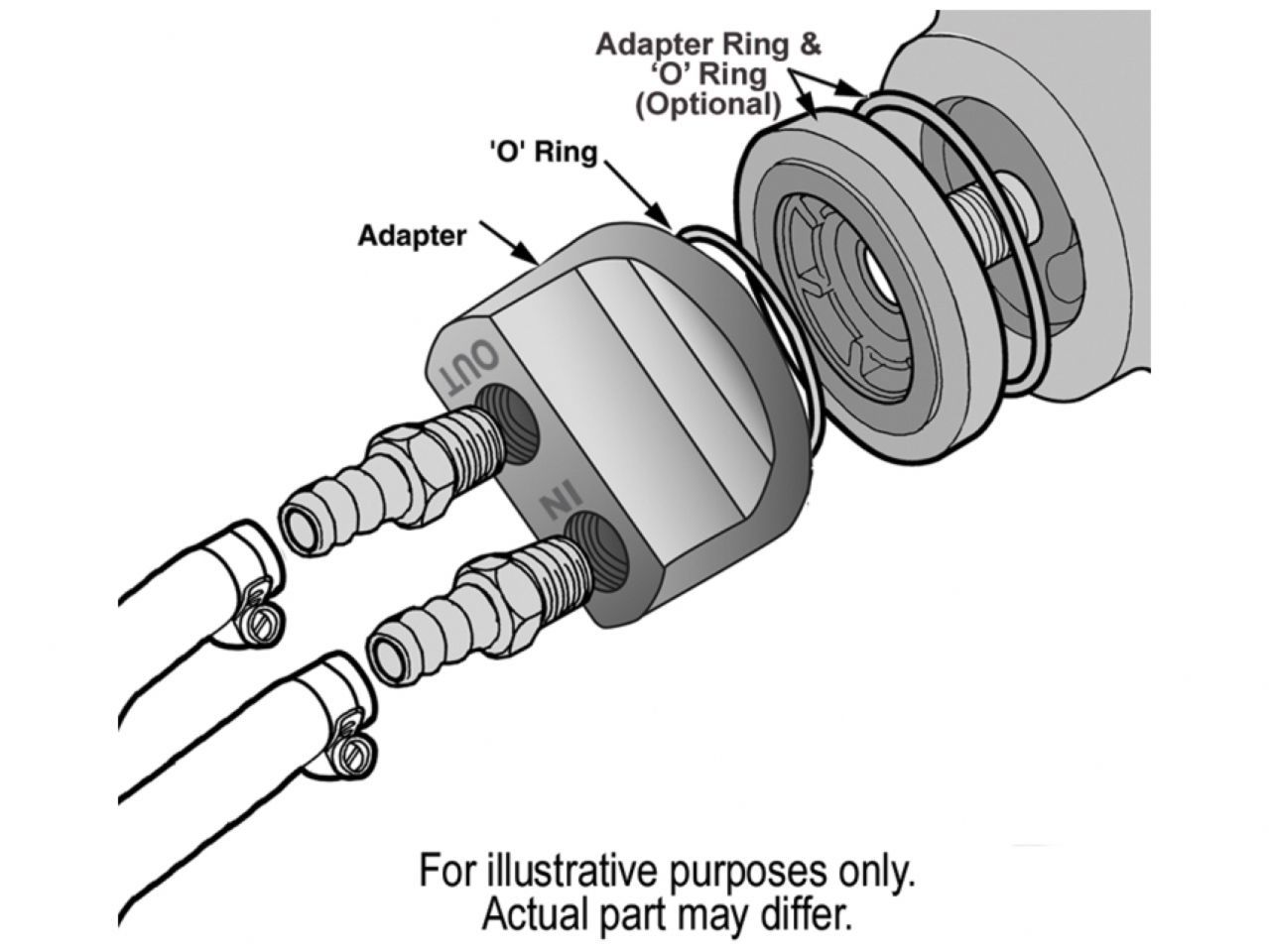 Adapter Ring &
'O' Ring
(Optional)

'O' Ring

Adapter

OUT

IN

For illustrative purposes only.
Actual part may differ.