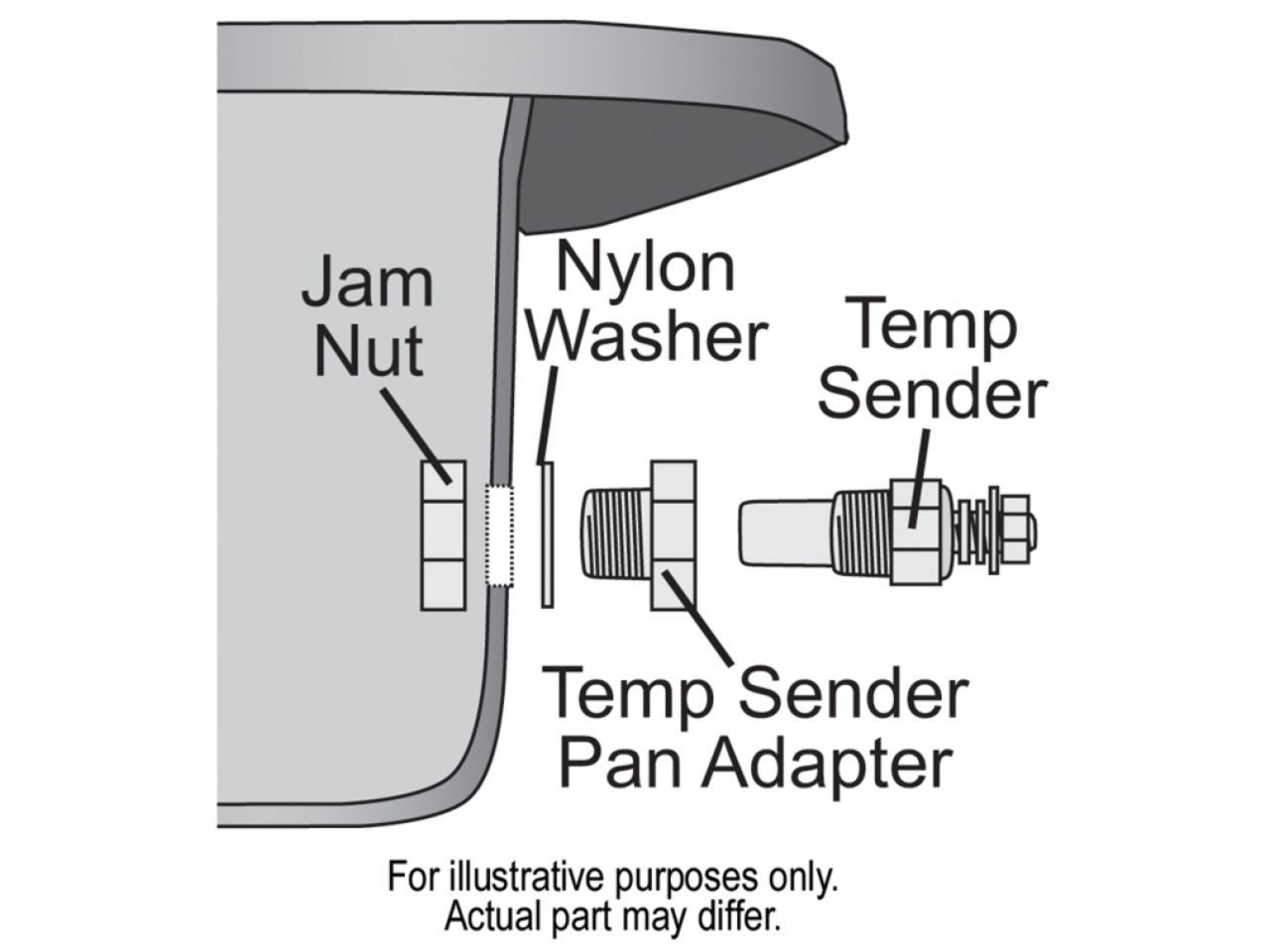 Jam Nut

Nylon Washer

Temp Sender

Temp Sender Pan Adapter

For illustrative purposes only.
Actual part may differ.