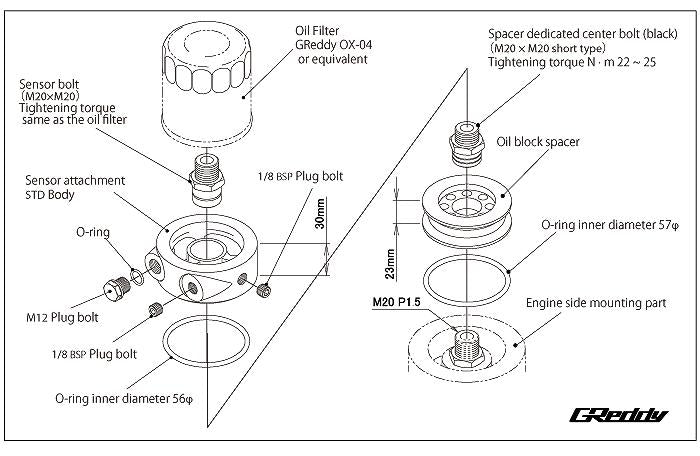 Oil Filter
GReddy OX-04
or equivalent

Sensor bolt
(M20×M20)
Tightening torque
same as the oil filter

Sensor attachment
STD Body

1/8 BSP Plug bolt

30mm

O-ring

M12 Plug bolt

1/8 BSP Plug bolt

O-ring inner diameter 56φ

Spacer dedicated center bolt (black)
(M20 × M20 short type)
Tightening torque N · m 22 ~ 25

Oil block spacer

O-ring inner diameter 57φ

23mm

M20 P1.5

Engine side mounting part

GReddy