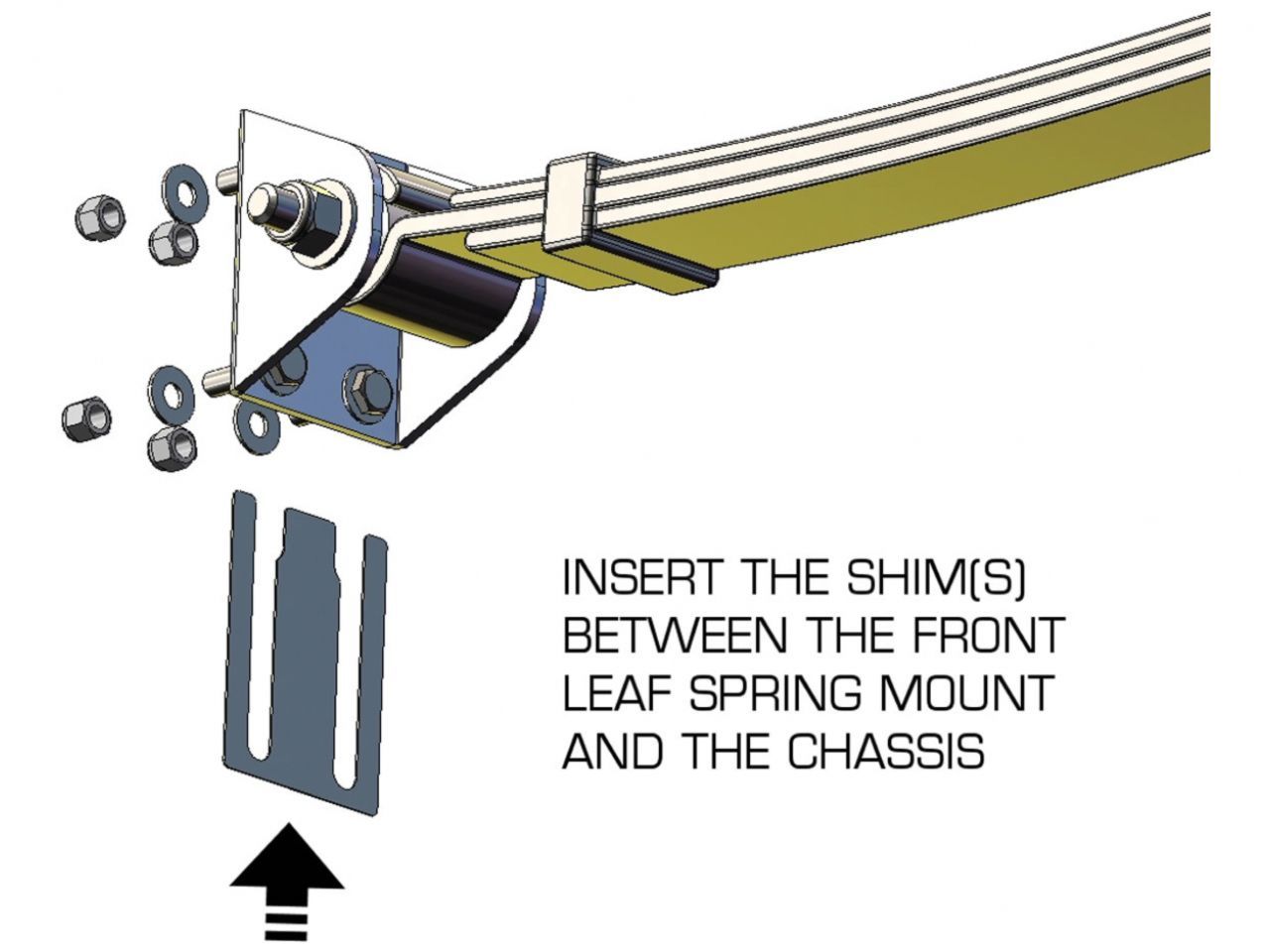 INSERT THE SHIM(S) BETWEEN THE FRONT LEAF SPRING MOUNT AND THE CHASSIS