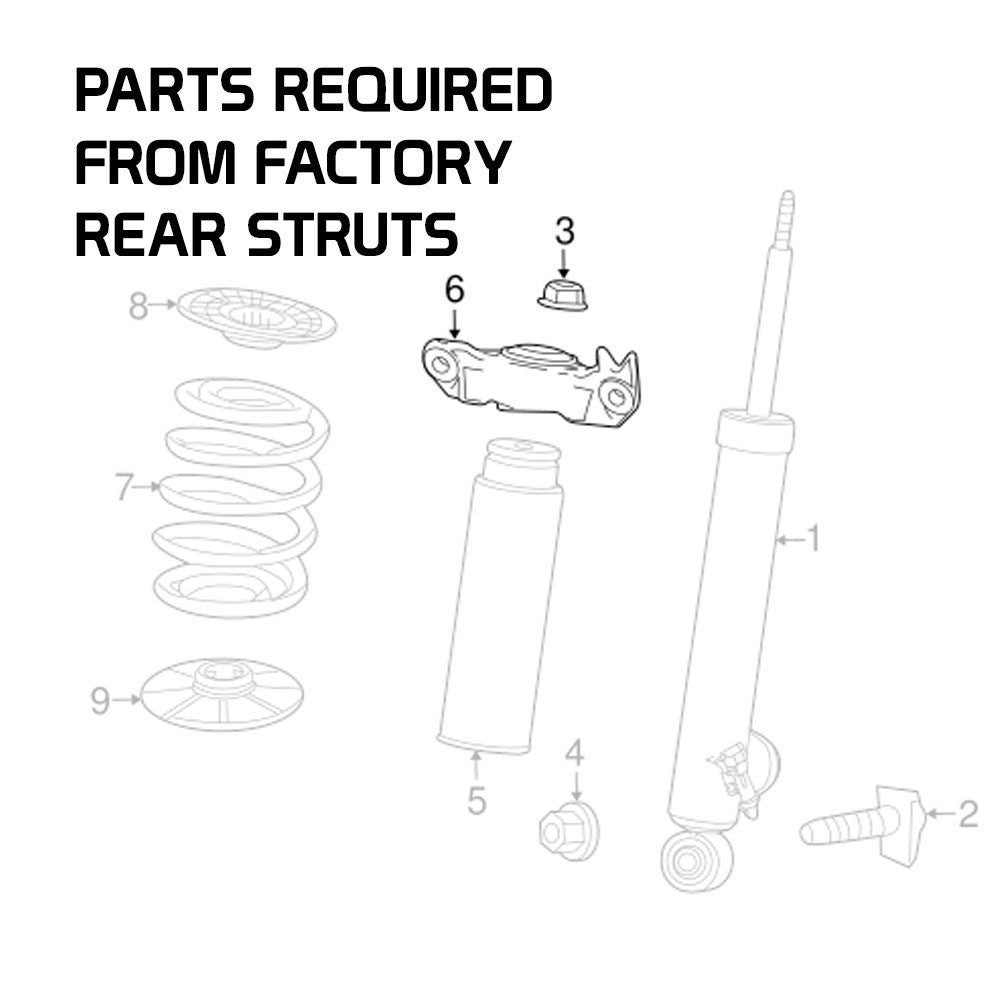 PARTS REQUIRED FROM FACTORY REAR STRUTS

3
6
8
7
1
9
4
5
2