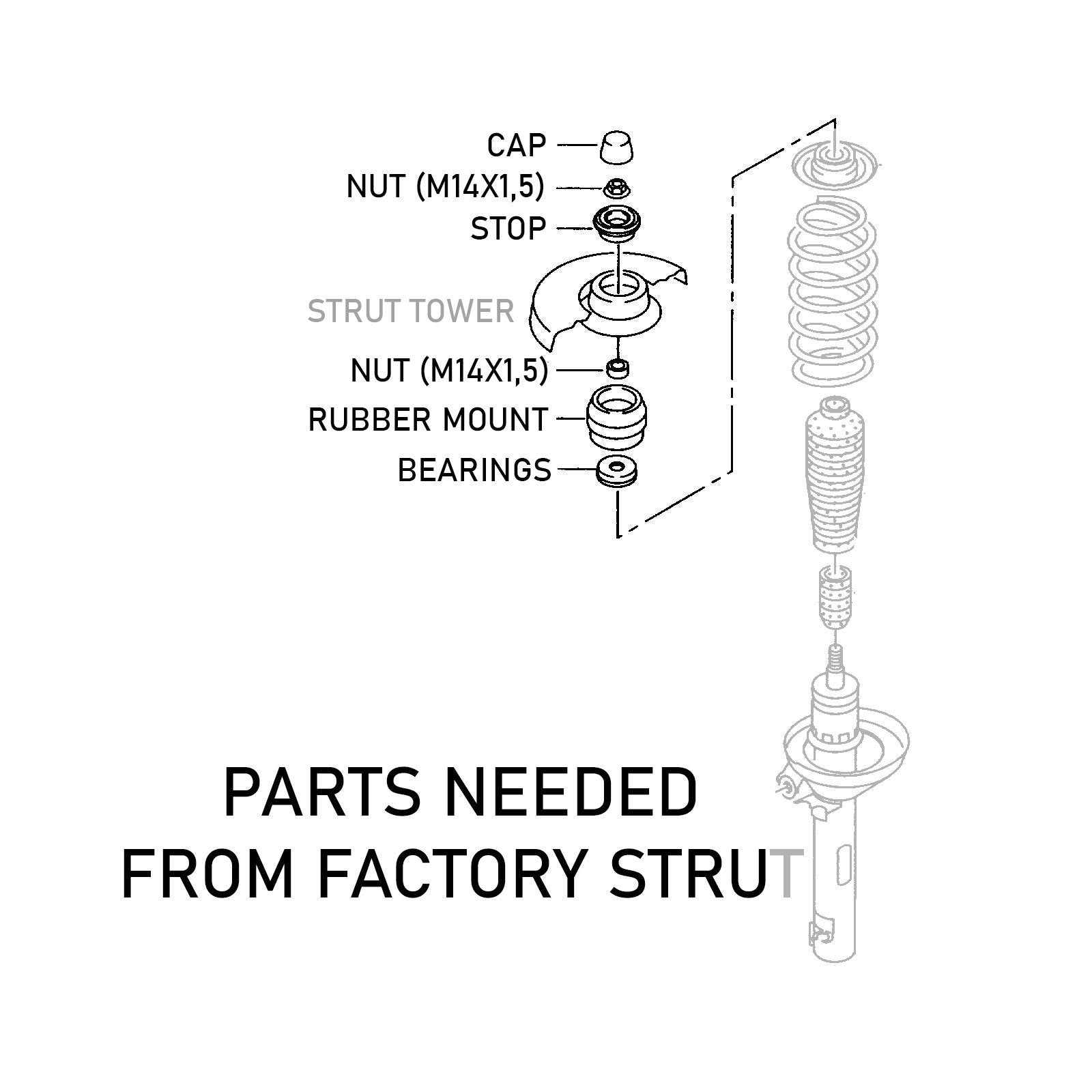 CAP
NUT (M14X1,5)
STOP
STRUT TOWER
NUT (M14X1,5)
RUBBER MOUNT
BEARINGS

PARTS NEEDED
FROM FACTORY STRUT