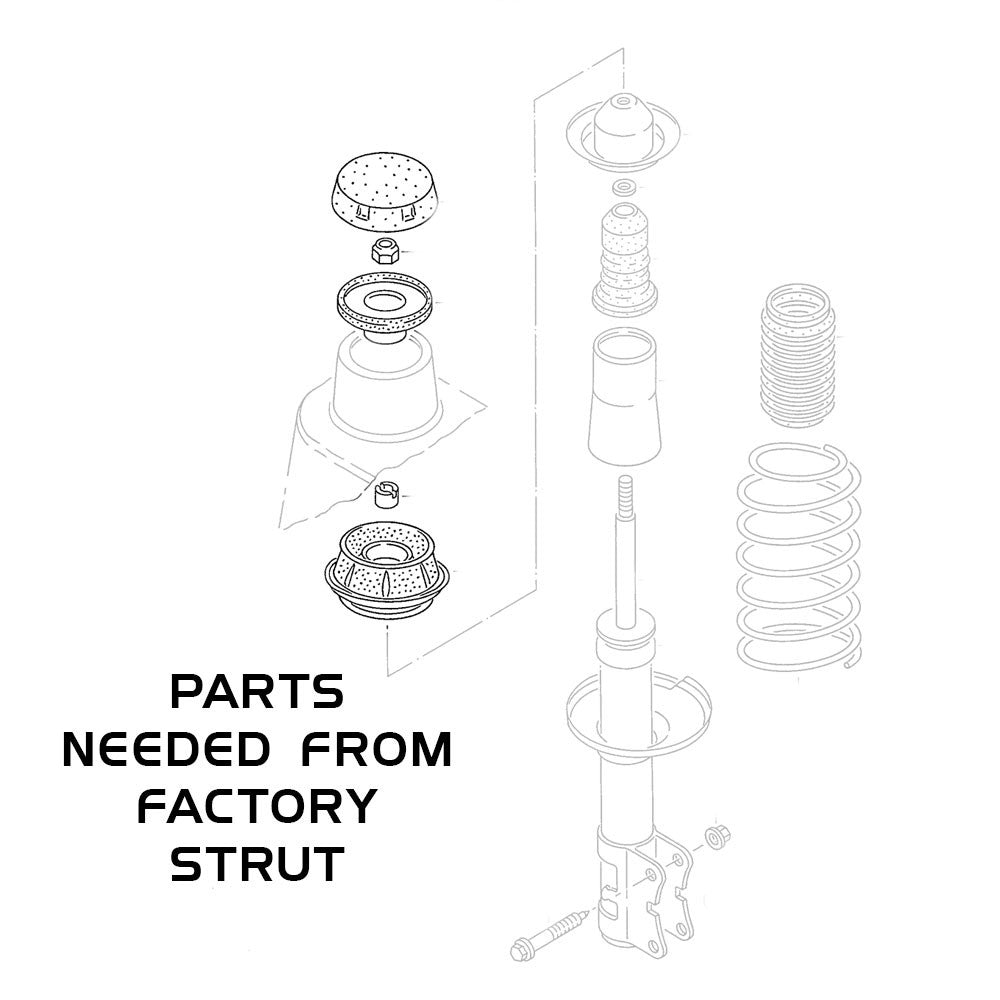 PARTS
NEEDED FROM
FACTORY
STRUT