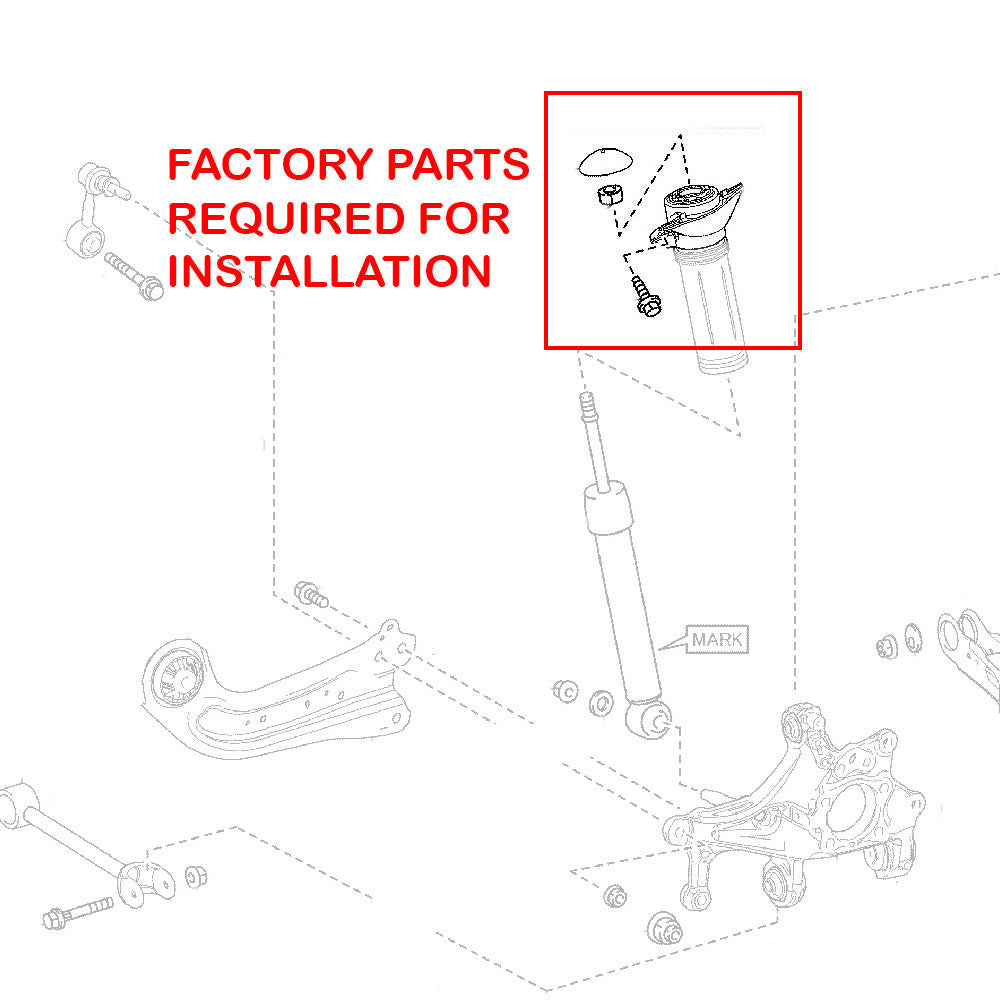 FACTORY PARTS REQUIRED FOR INSTALLATION

MARK