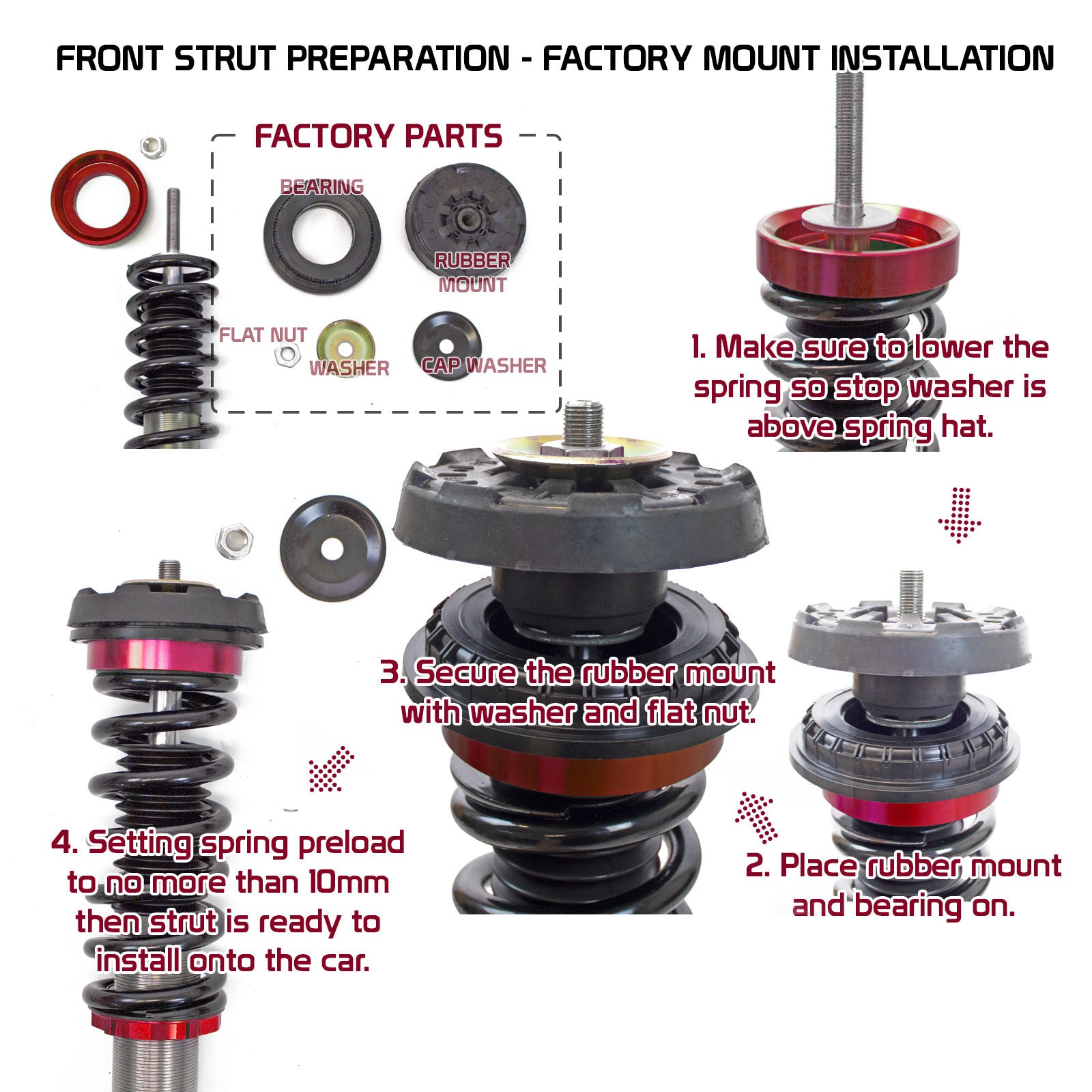 FRONT STRUT PREPARATION - FACTORY MOUNT INSTALLATION

FACTORY PARTS

BEARING

RUBBER MOUNT

FLAT NUT

WASHER

CAP WASHER

1. Make sure to lower the spring so stop washer is above spring hat.

2. Place rubber mount and bearing on.

3. Secure the rubber mount with washer and flat nut.

4. Setting spring preload to no more than 10mm then strut is ready to install onto the car.