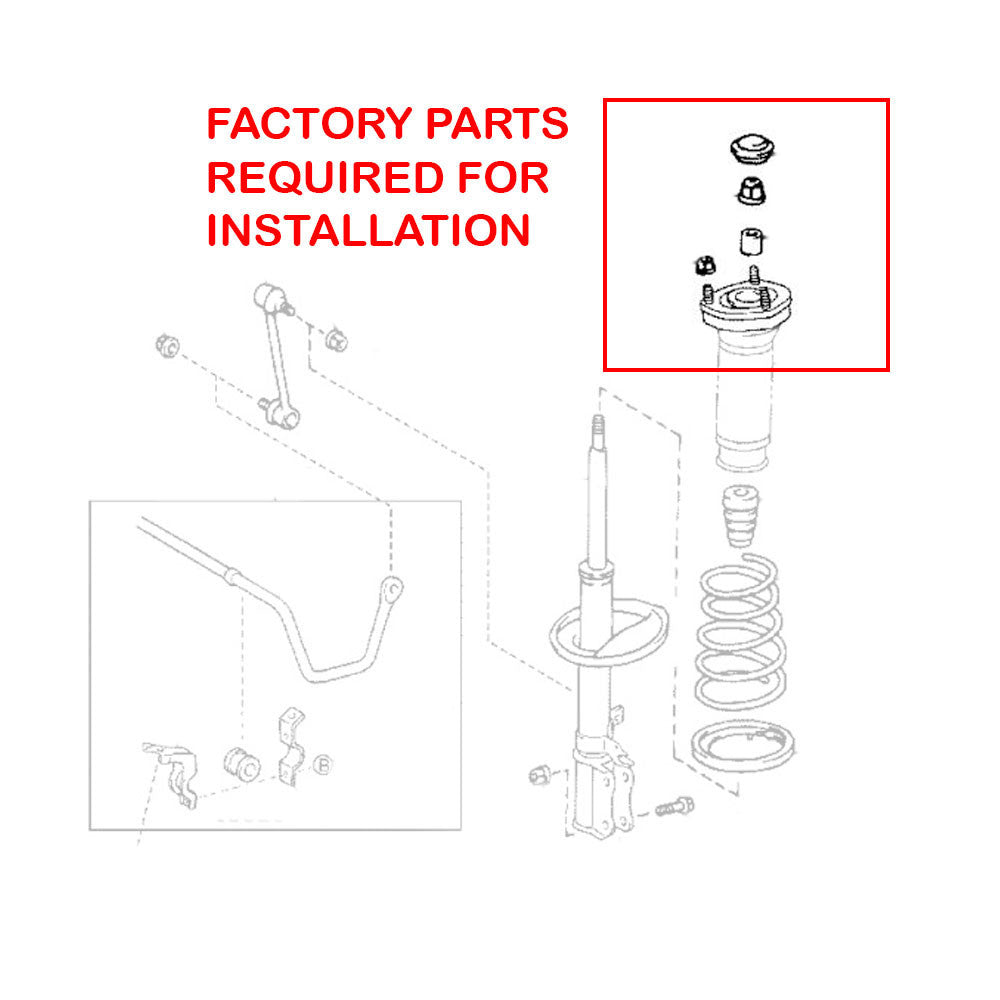 FACTORY PARTS REQUIRED FOR INSTALLATION

B