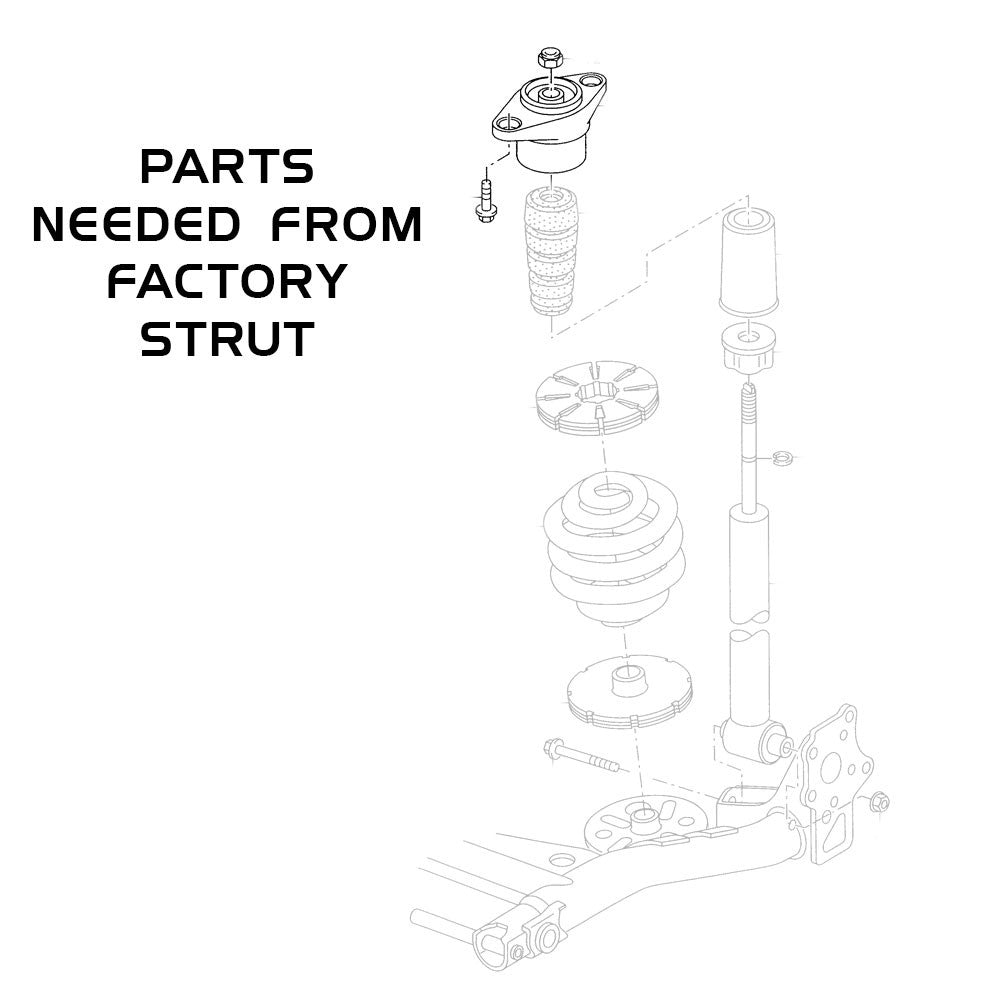 PARTS
NEEDED FROM
FACTORY
STRUT