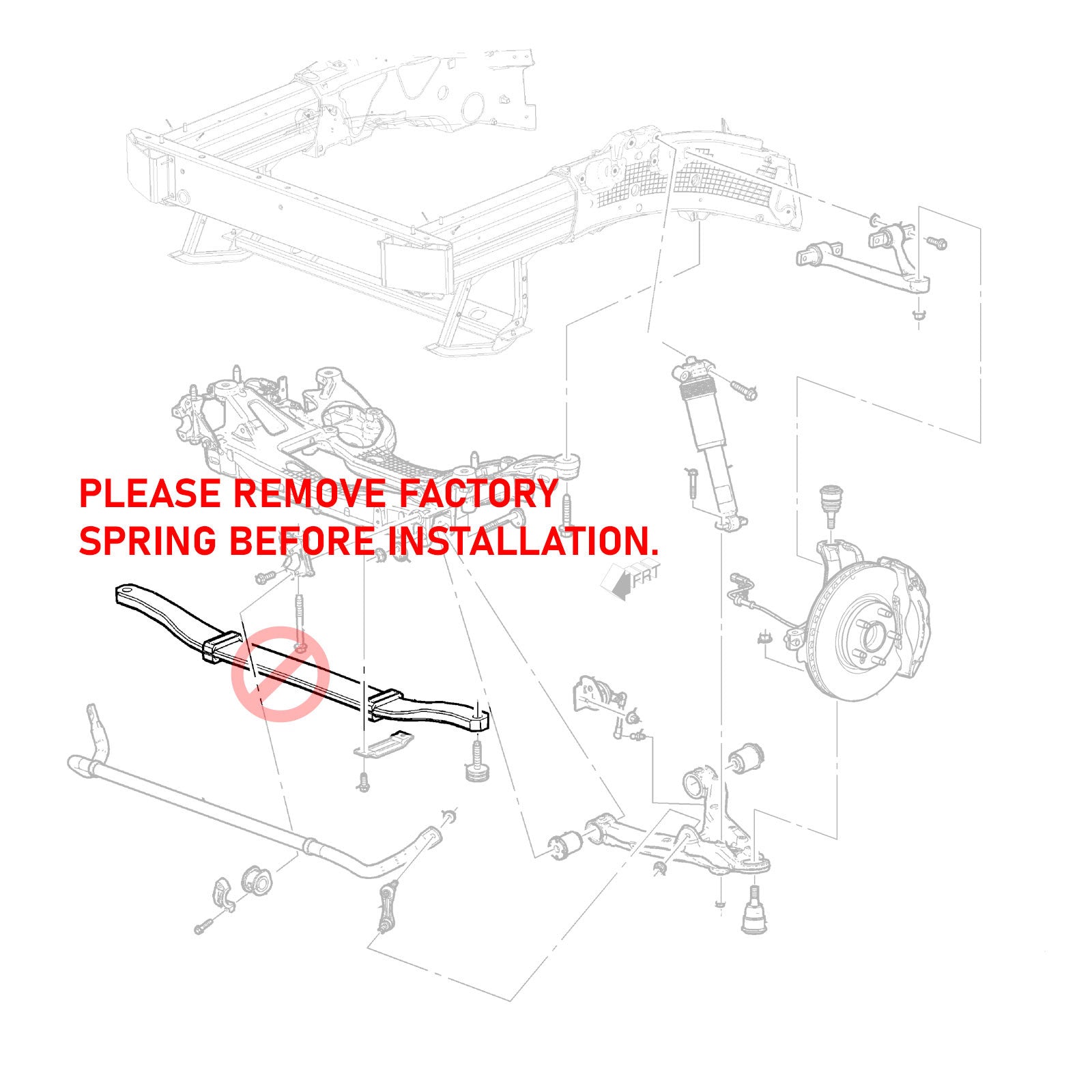 PLEASE REMOVE FACTORY SPRING BEFORE INSTALLATION.

FRT