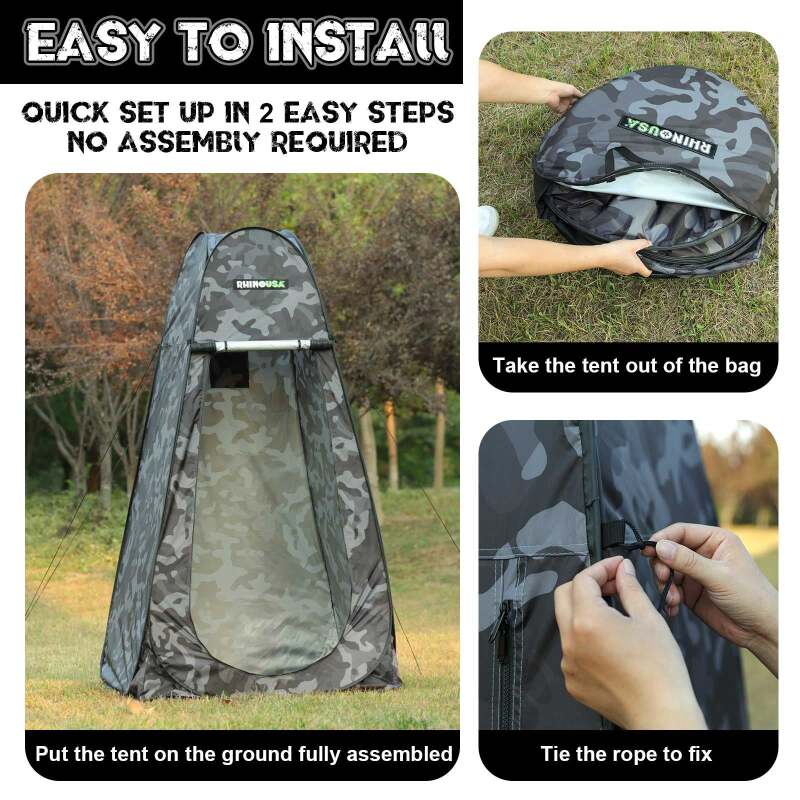 EASY TO INSTALL

QUICK SET UP IN 2 EASY STEPS
NO ASSEMBLY REQUIRED

RHINOUSA

Put the tent on the ground fully assembled

RHINOUSA

Take the tent out of the bag

Tie the rope to fix