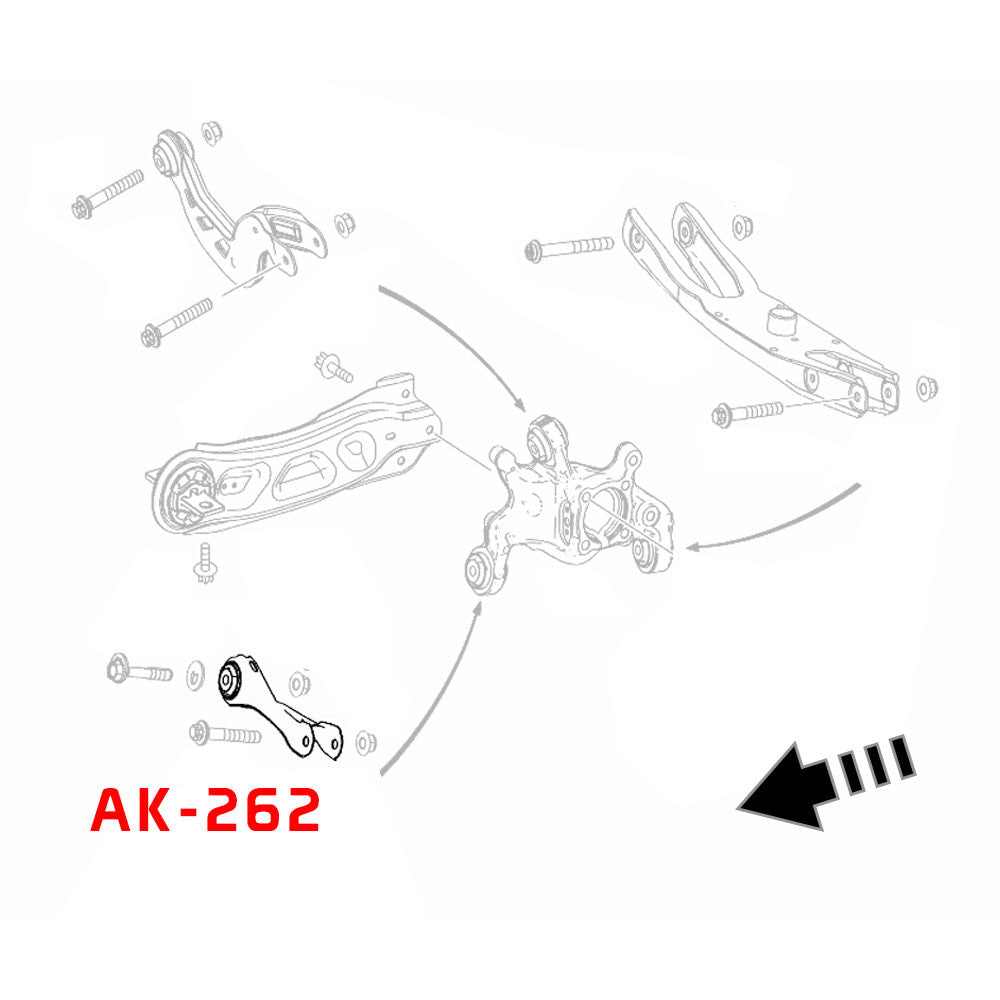 AK-262