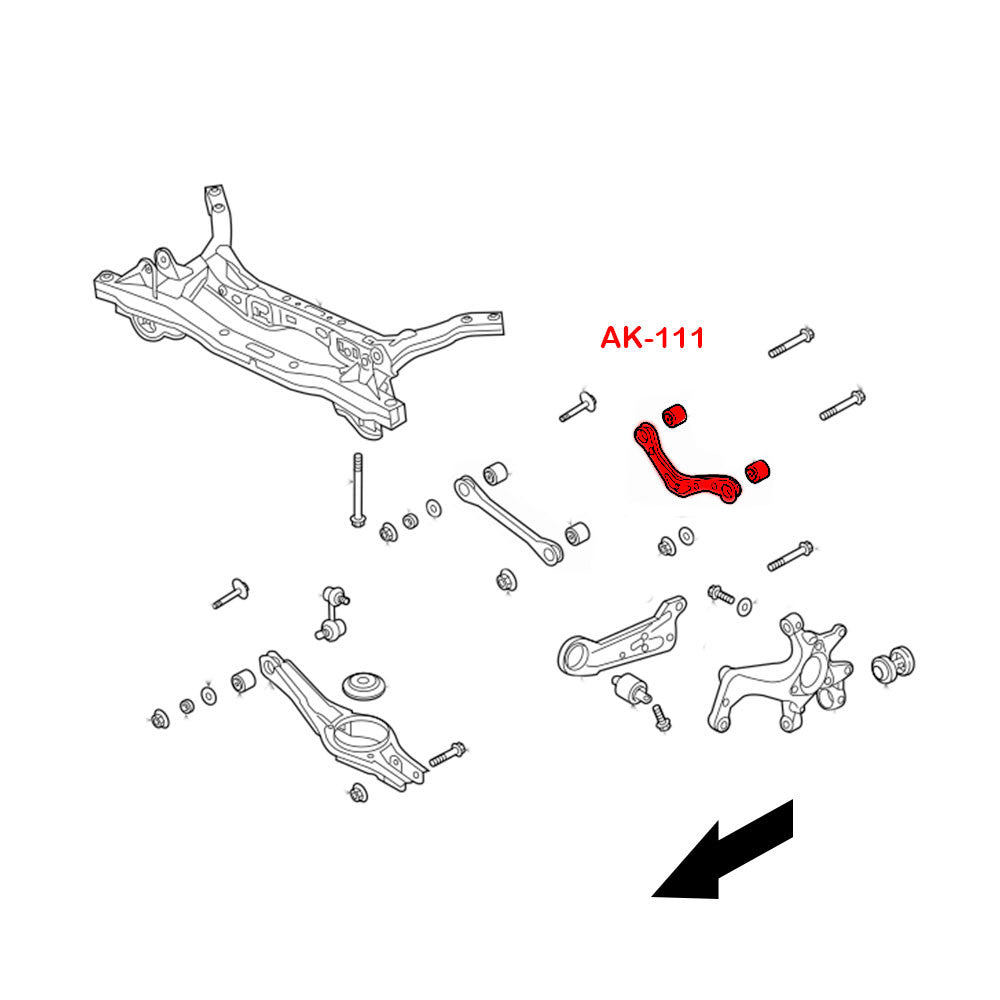 AK-111