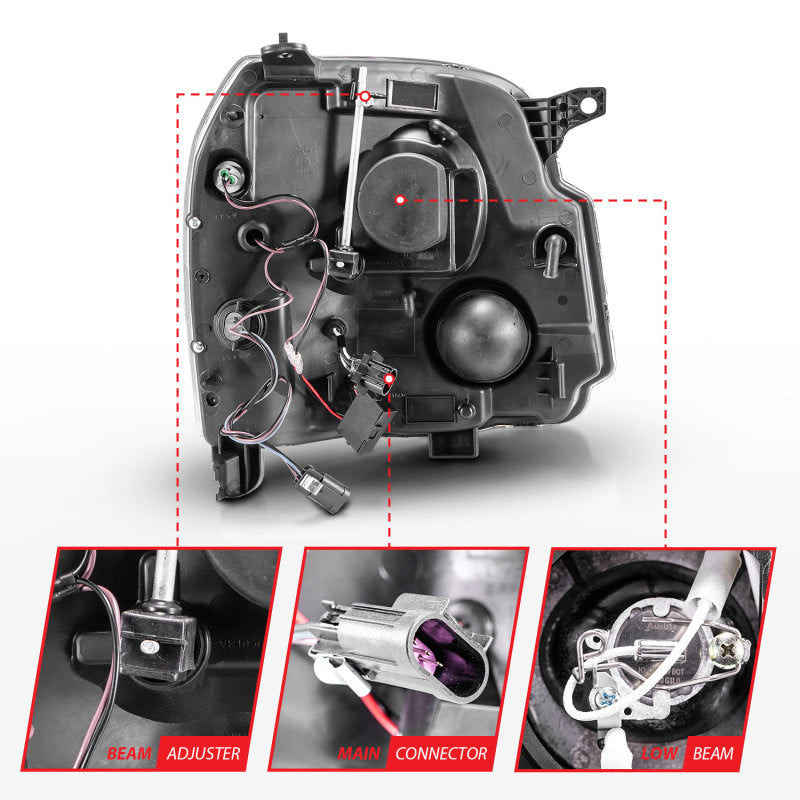 BEAM ADJUSTER

MAIN CONNECTOR

LOW BEAM