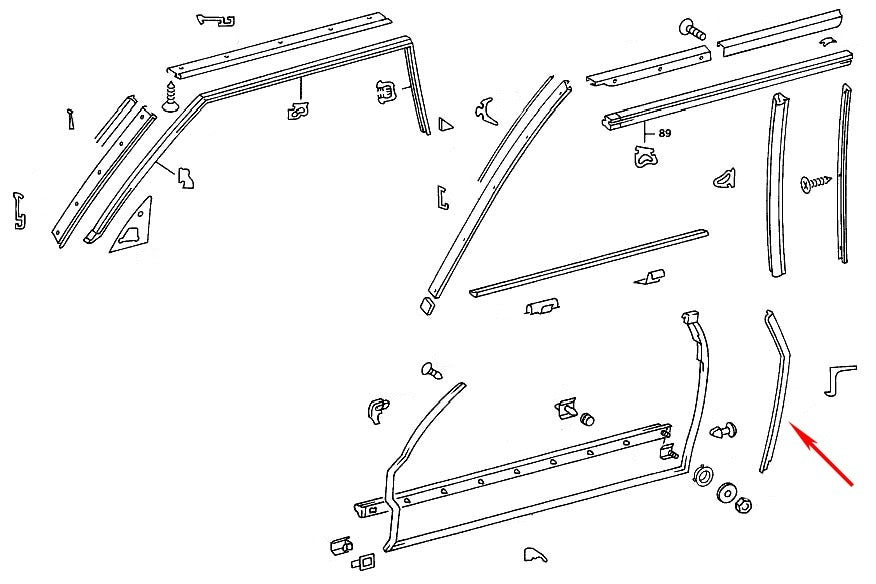 89