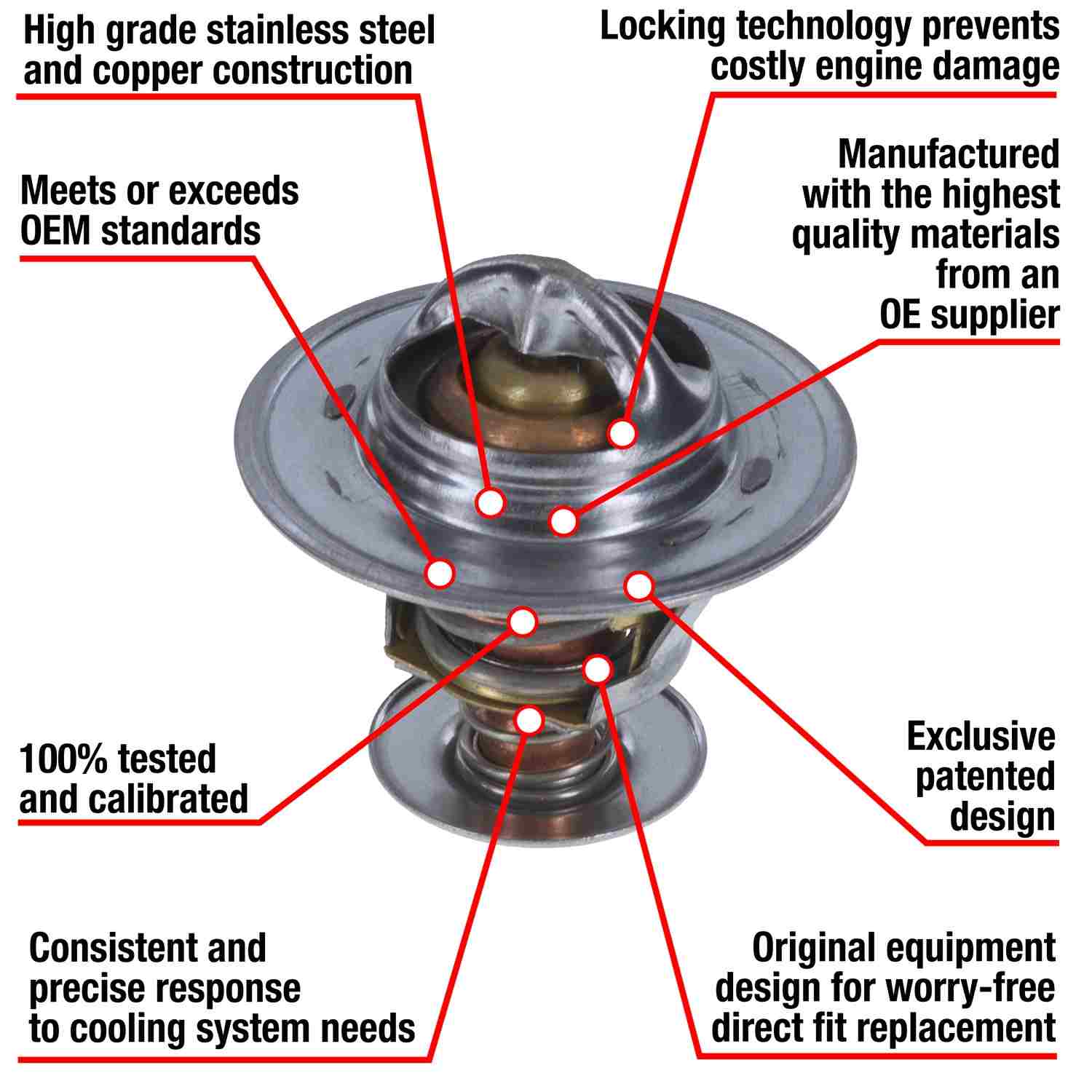 High grade stainless steel and copper construction

Locking technology prevents costly engine damage

Meets or exceeds OEM standards

Manufactured with the highest quality materials from an OE supplier

100% tested and calibrated

Exclusive patented design

Consistent and precise response to cooling system needs

Original equipment design for worry-free direct fit replacement