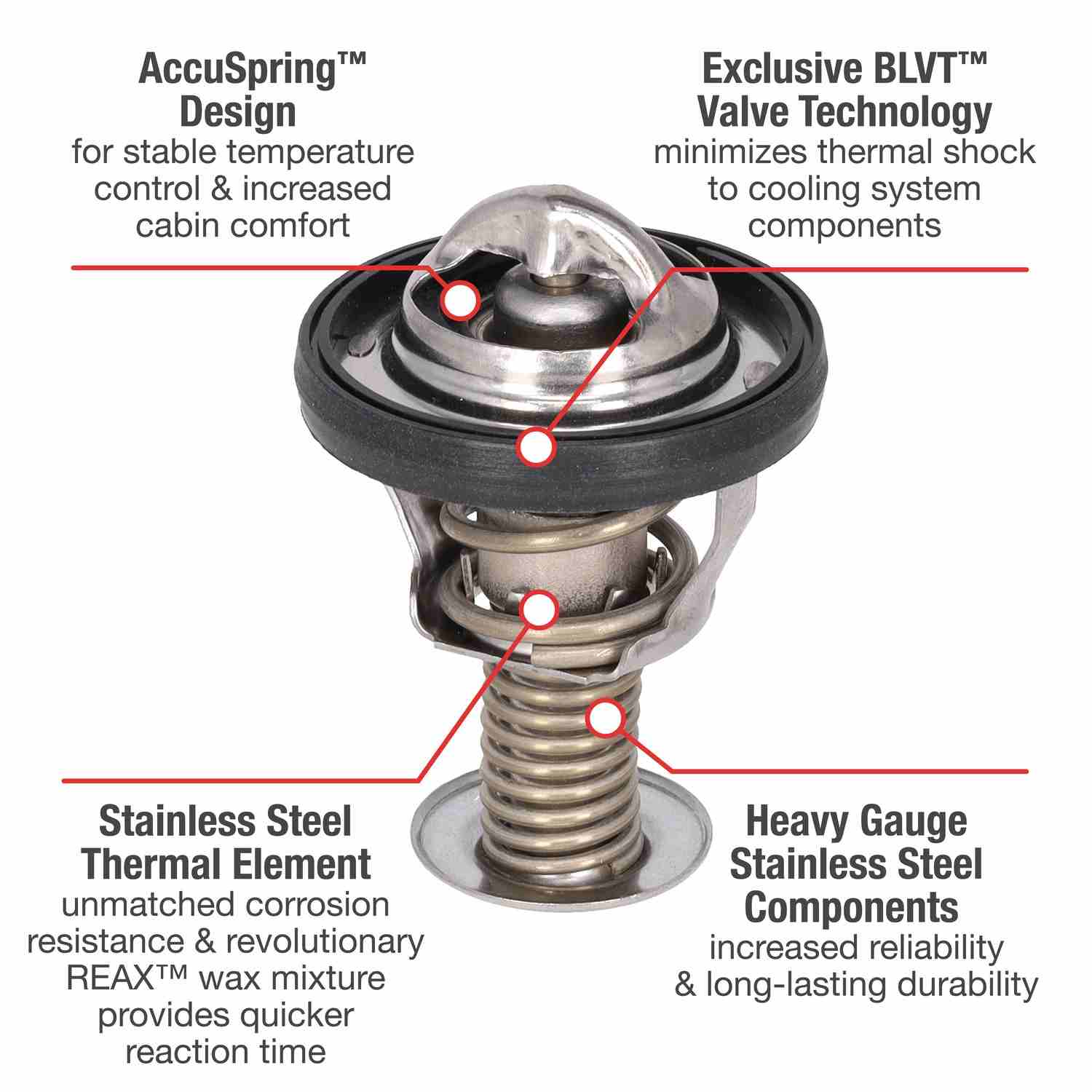 AccuSpring™ Design
for stable temperature control & increased cabin comfort

Exclusive BLVT™ Valve Technology
minimizes thermal shock to cooling system components

Stainless Steel Thermal Element
unmatched corrosion resistance & revolutionary REAX™ wax mixture provides quicker reaction time

Heavy Gauge Stainless Steel Components
increased reliability & long-lasting durability