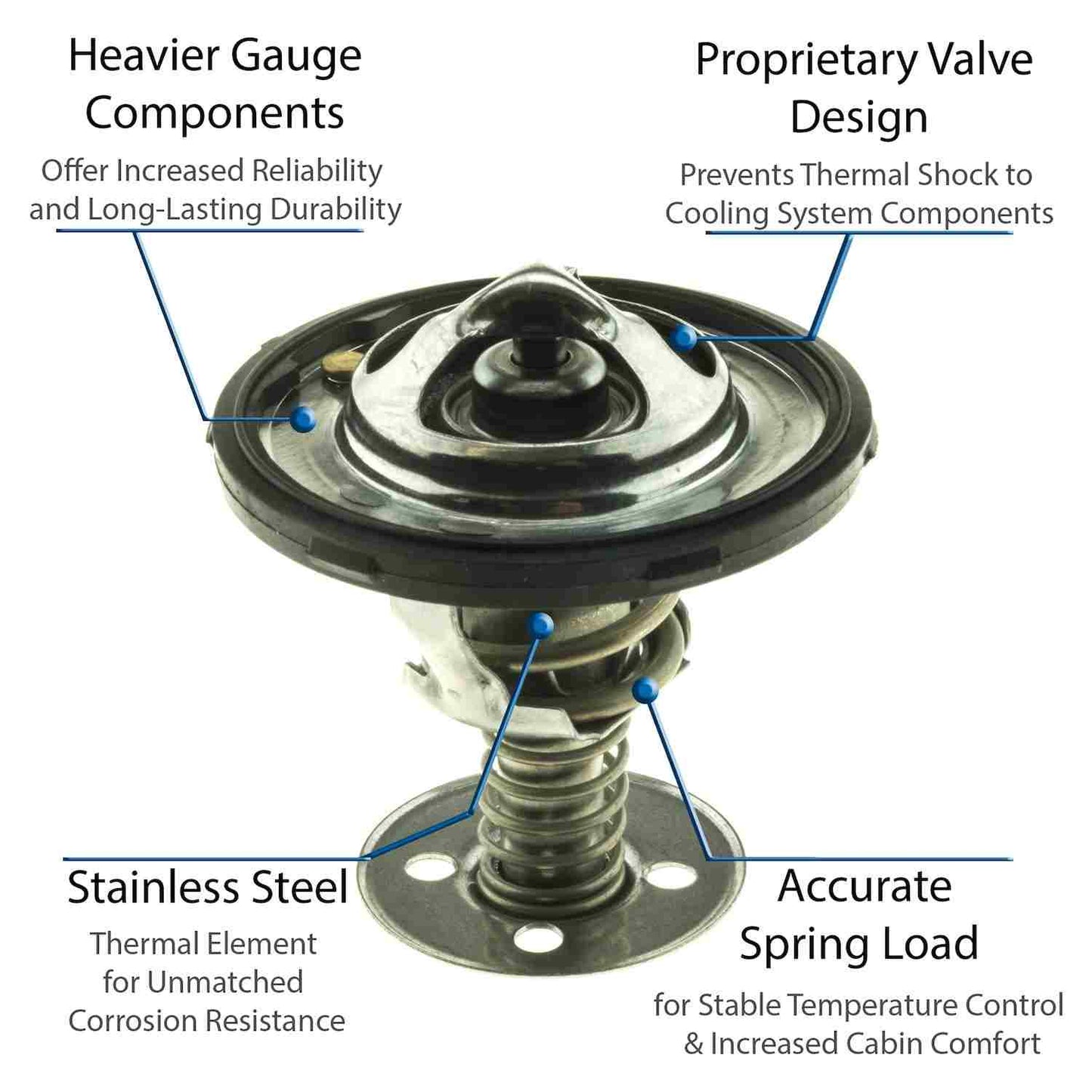 Heavier Gauge Components

Offer Increased Reliability and Long-Lasting Durability

Proprietary Valve Design

Prevents Thermal Shock to Cooling System Components

Stainless Steel

Thermal Element for Unmatched Corrosion Resistance

Accurate Spring Load

for Stable Temperature Control & Increased Cabin Comfort