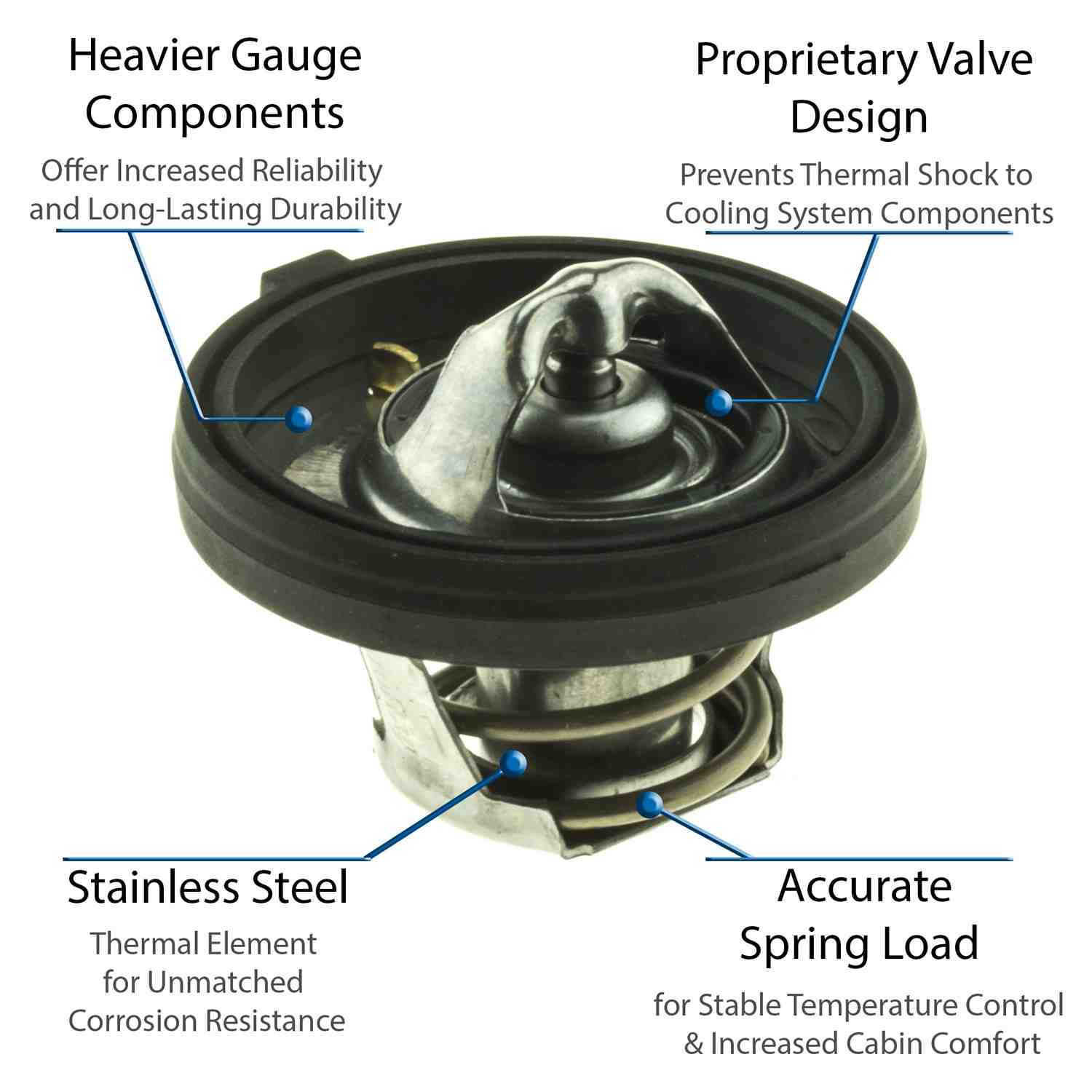 Heavier Gauge Components

Offer Increased Reliability and Long-Lasting Durability

Proprietary Valve Design

Prevents Thermal Shock to Cooling System Components

Stainless Steel

Thermal Element for Unmatched Corrosion Resistance

Accurate Spring Load

for Stable Temperature Control & Increased Cabin Comfort