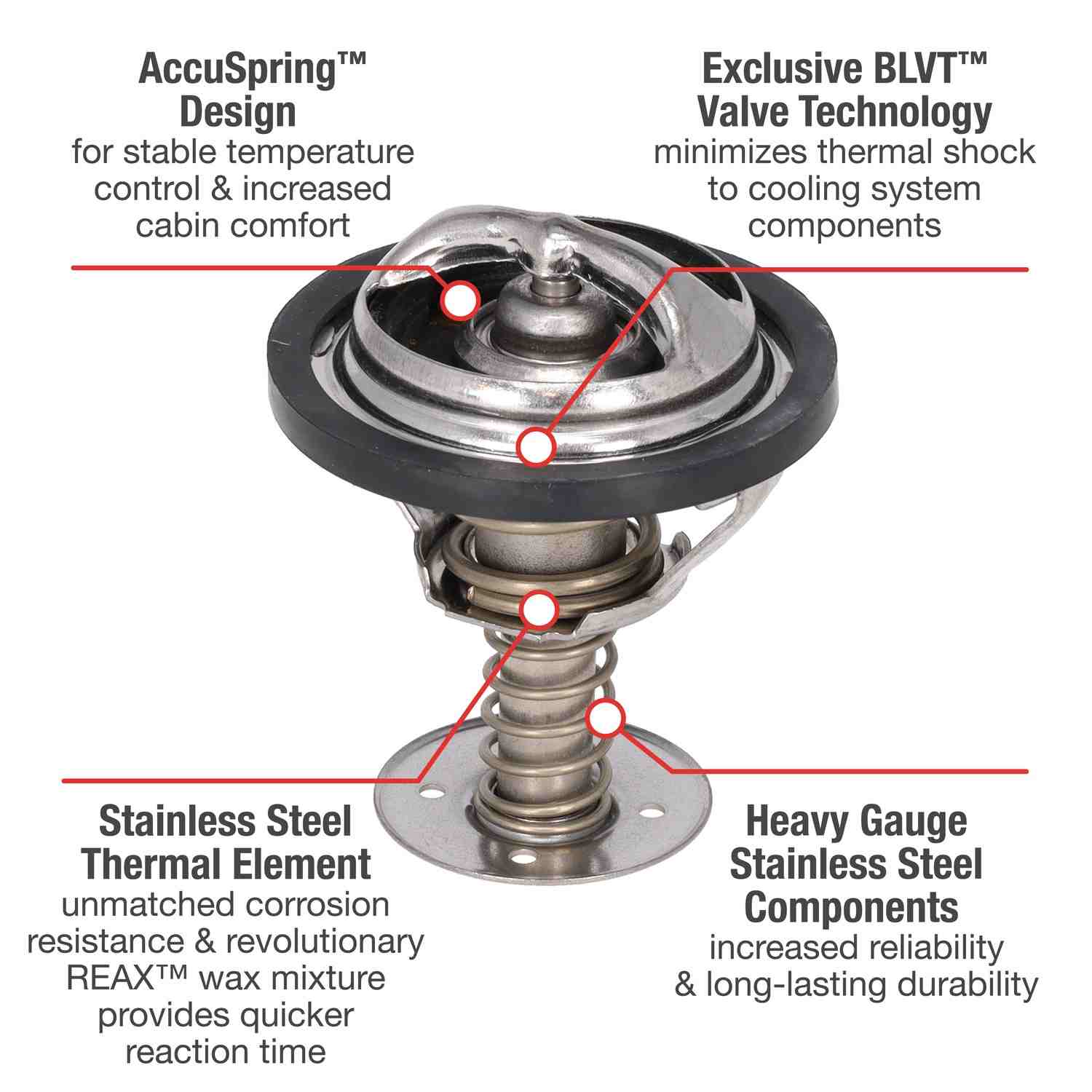 AccuSpring™ Design
for stable temperature control & increased cabin comfort

Exclusive BLVT™ Valve Technology
minimizes thermal shock to cooling system components

Stainless Steel Thermal Element
unmatched corrosion resistance & revolutionary REAX™ wax mixture provides quicker reaction time

Heavy Gauge Stainless Steel Components
increased reliability & long-lasting durability