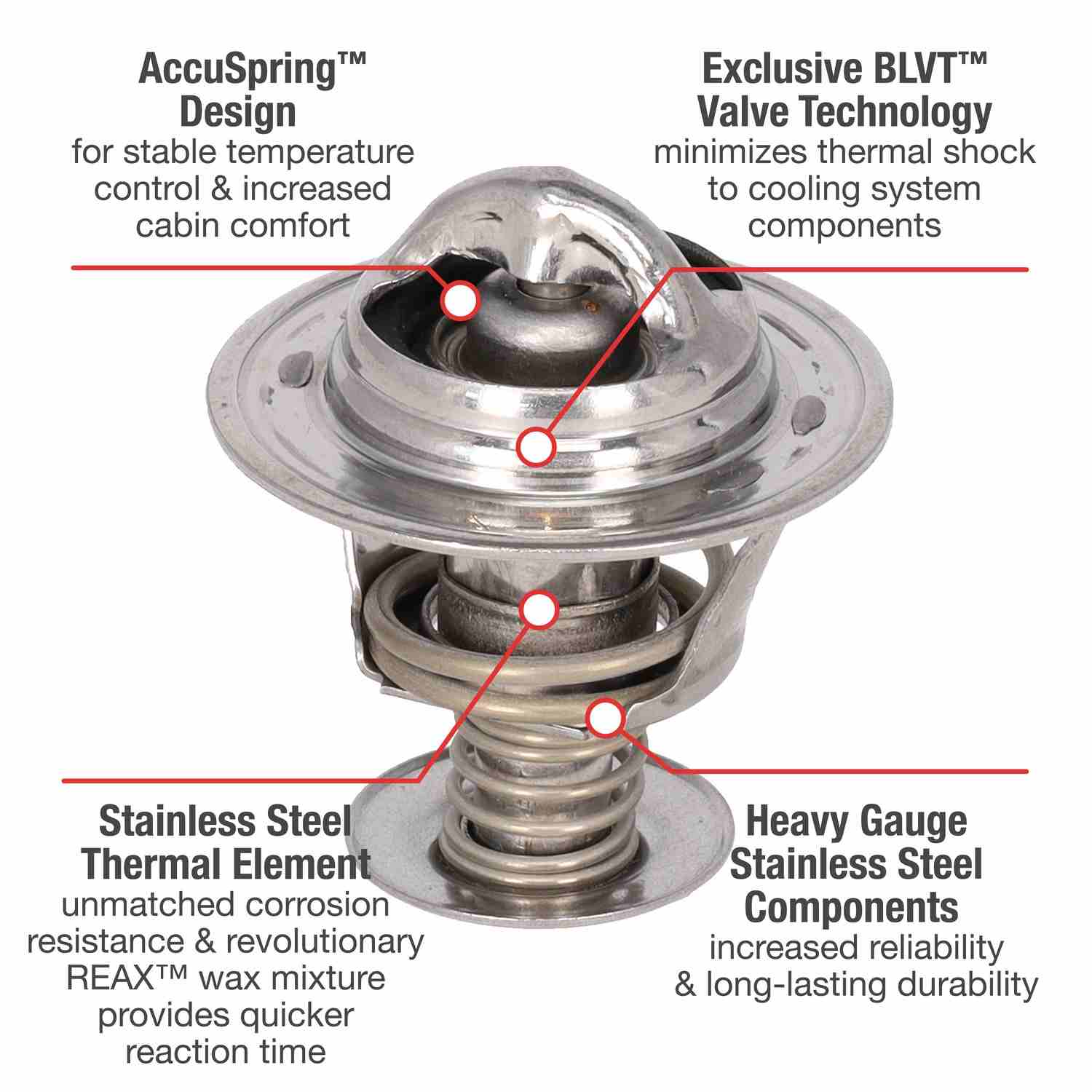 AccuSpring™ Design
for stable temperature control & increased cabin comfort

Exclusive BLVT™ Valve Technology
minimizes thermal shock to cooling system components

Stainless Steel Thermal Element
unmatched corrosion resistance & revolutionary REAX™ wax mixture provides quicker reaction time

Heavy Gauge Stainless Steel Components
increased reliability & long-lasting durability