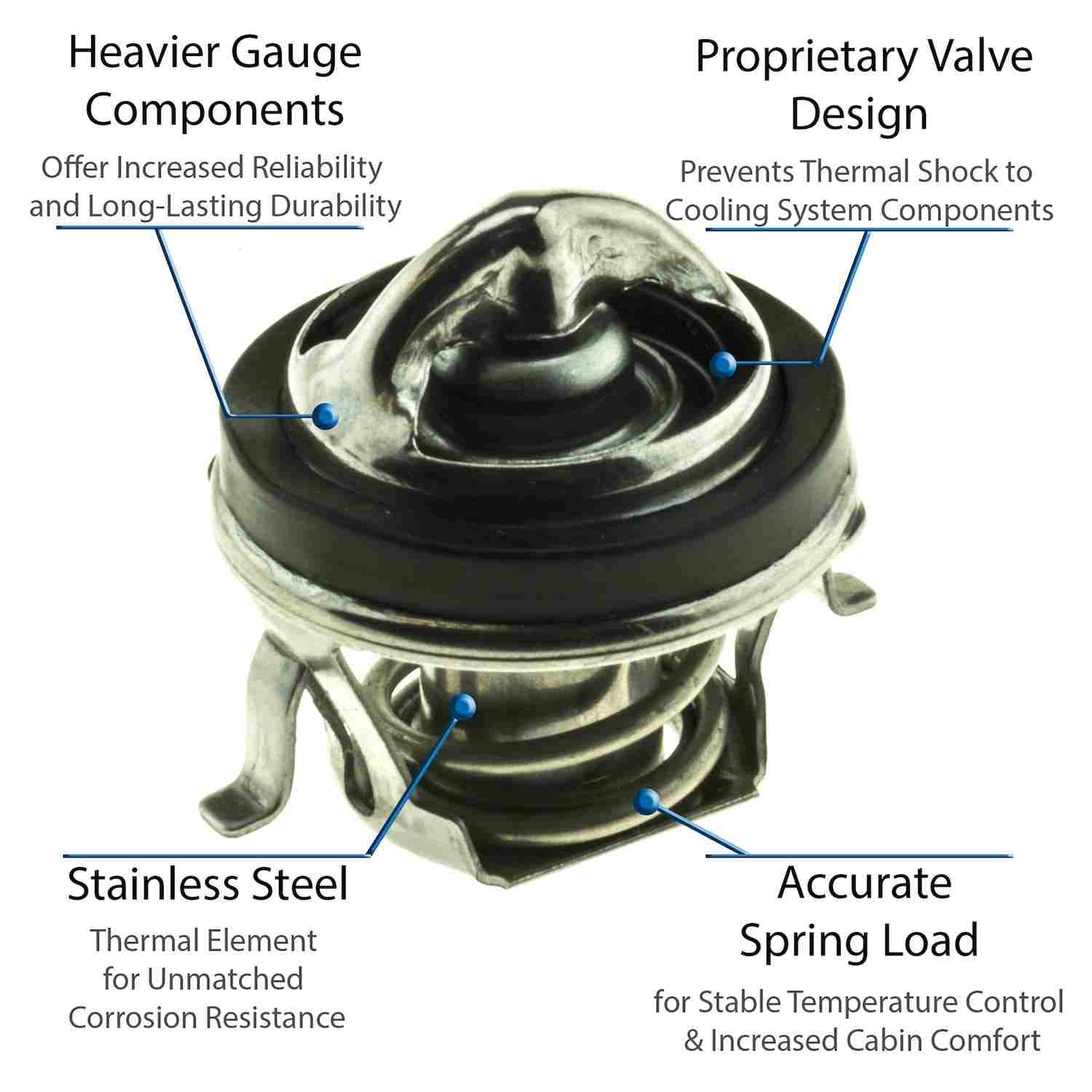 Heavier Gauge Components

Offer Increased Reliability and Long-Lasting Durability

Proprietary Valve Design

Prevents Thermal Shock to Cooling System Components

Stainless Steel

Thermal Element for Unmatched Corrosion Resistance

Accurate Spring Load

for Stable Temperature Control & Increased Cabin Comfort