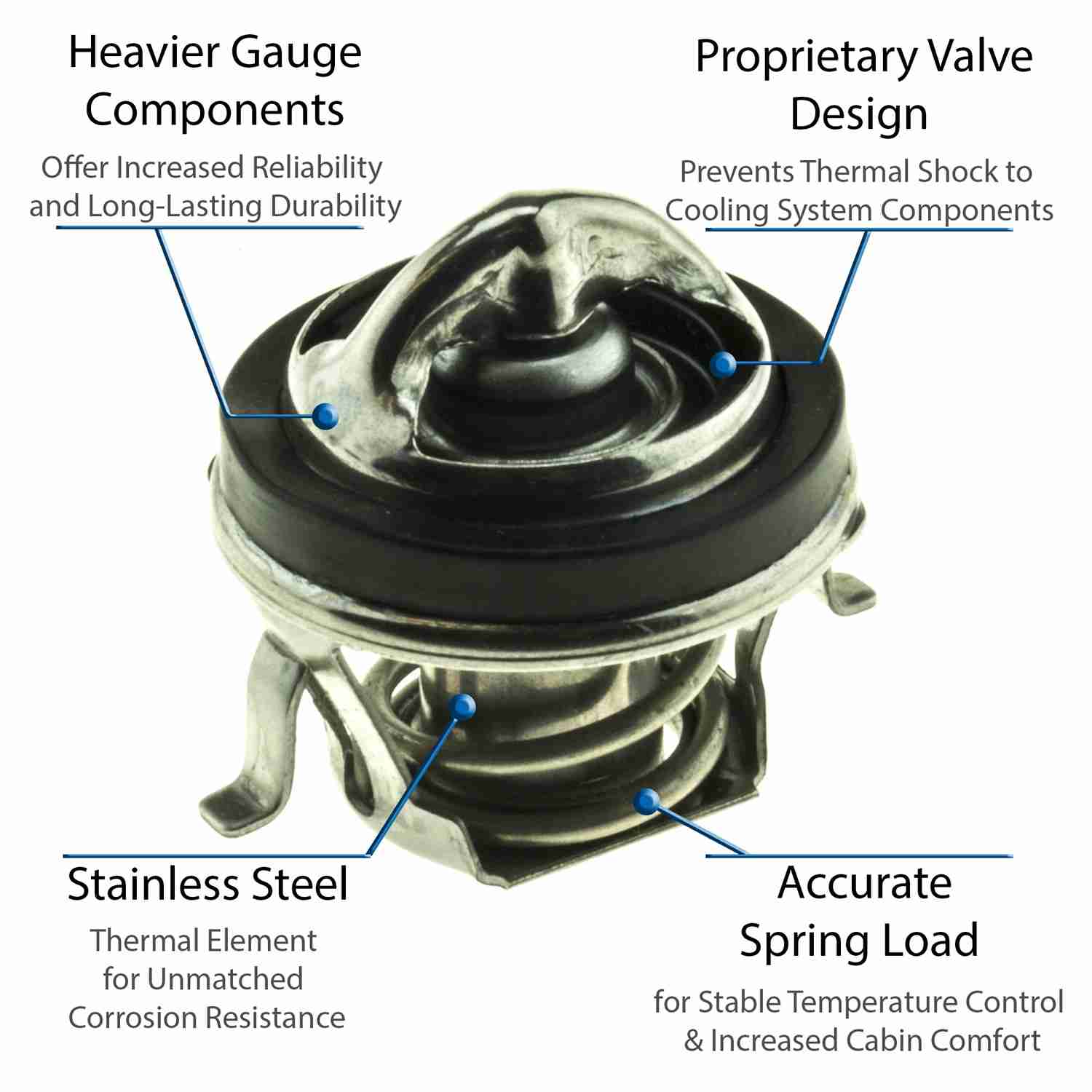 Heavier Gauge Components

Offer Increased Reliability and Long-Lasting Durability

Proprietary Valve Design

Prevents Thermal Shock to Cooling System Components

Stainless Steel

Thermal Element for Unmatched Corrosion Resistance

Accurate Spring Load

for Stable Temperature Control & Increased Cabin Comfort