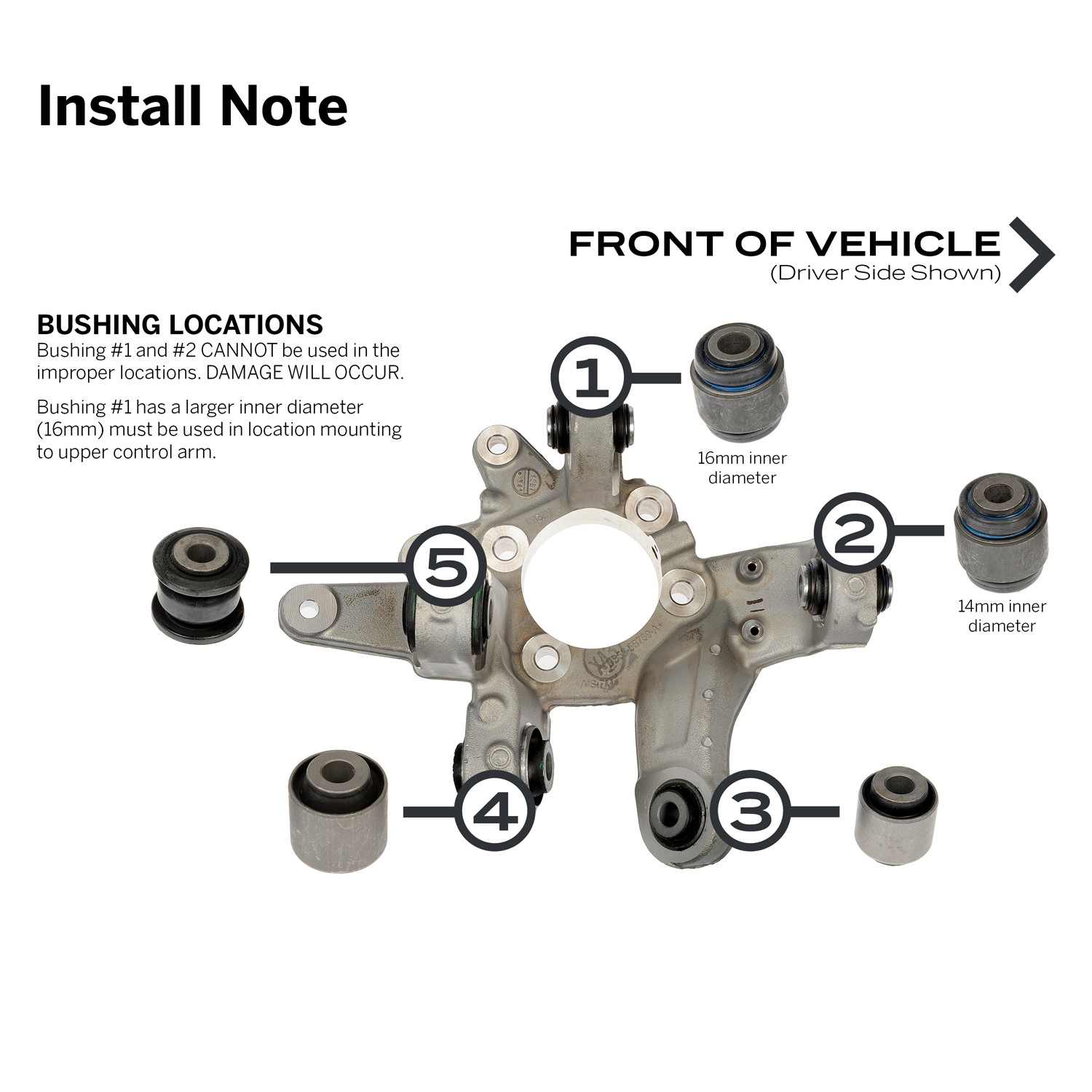 Install Note

FRONT OF VEHICLE
(Driver Side Shown)

BUSHING LOCATIONS
Bushing #1 and #2 CANNOT be used in the improper locations. DAMAGE WILL OCCUR.

Bushing #1 has a larger inner diameter (16mm) must be used in location mounting to upper control arm.

1

16mm inner diameter

2

14mm inner diameter

5

4

3