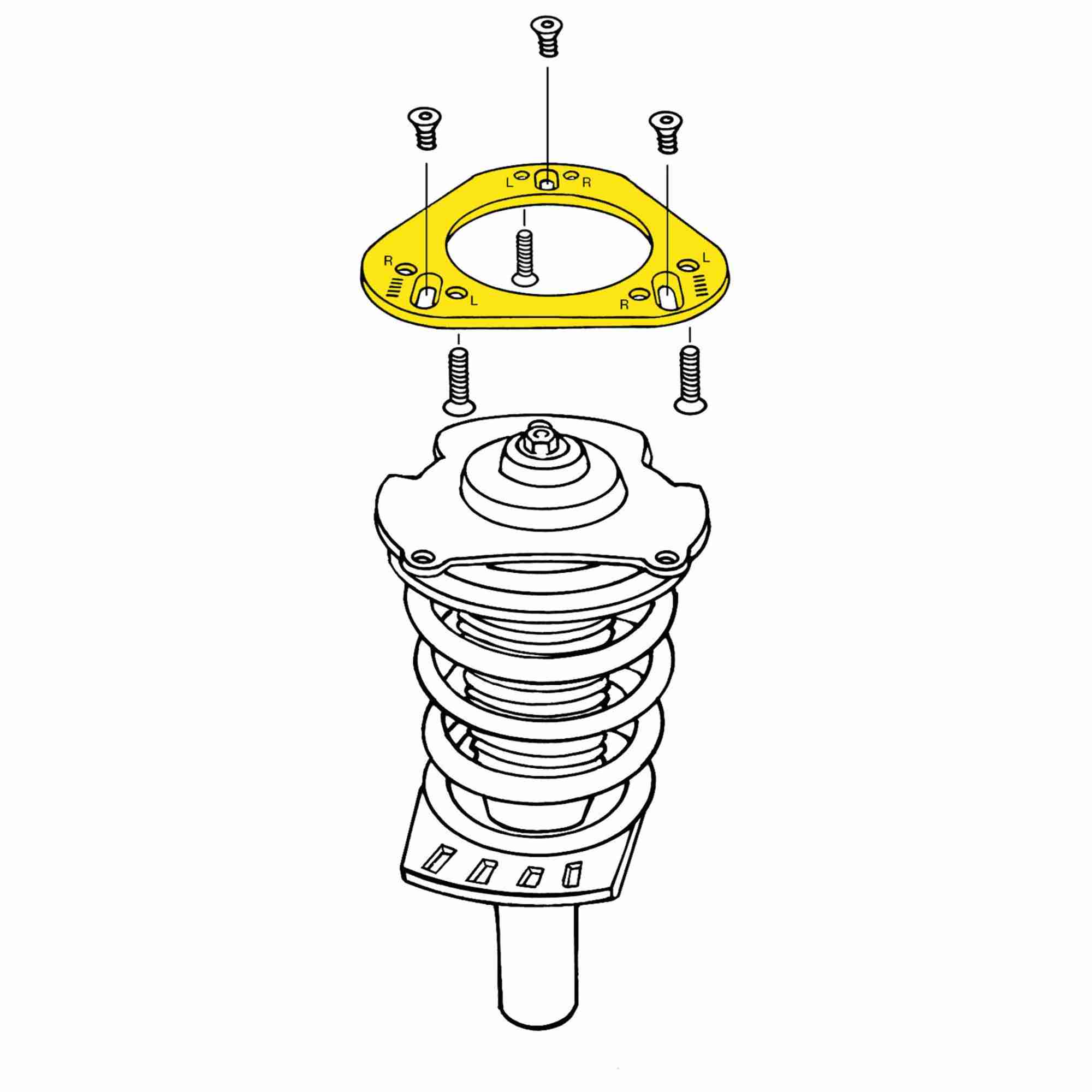 L R
R L
L R