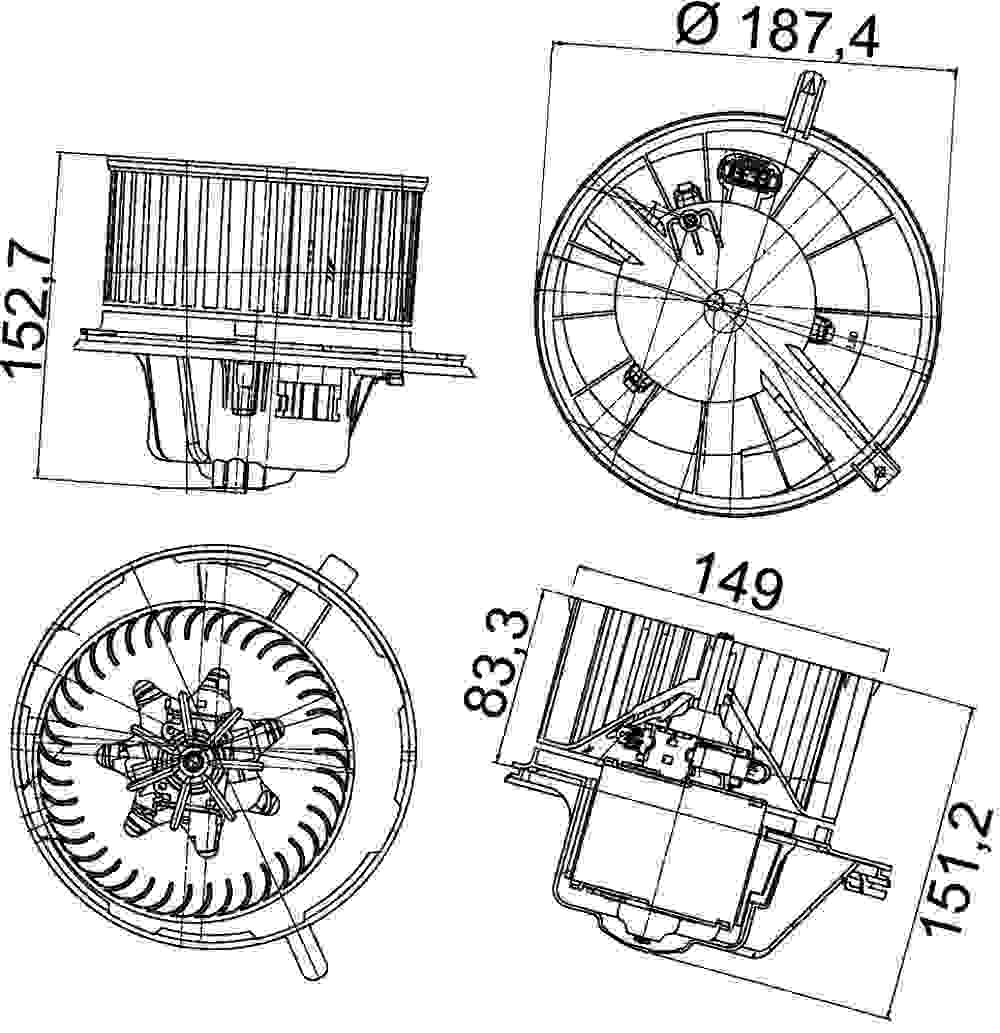 Ø 187,4

152,7

149

83,3

151,2