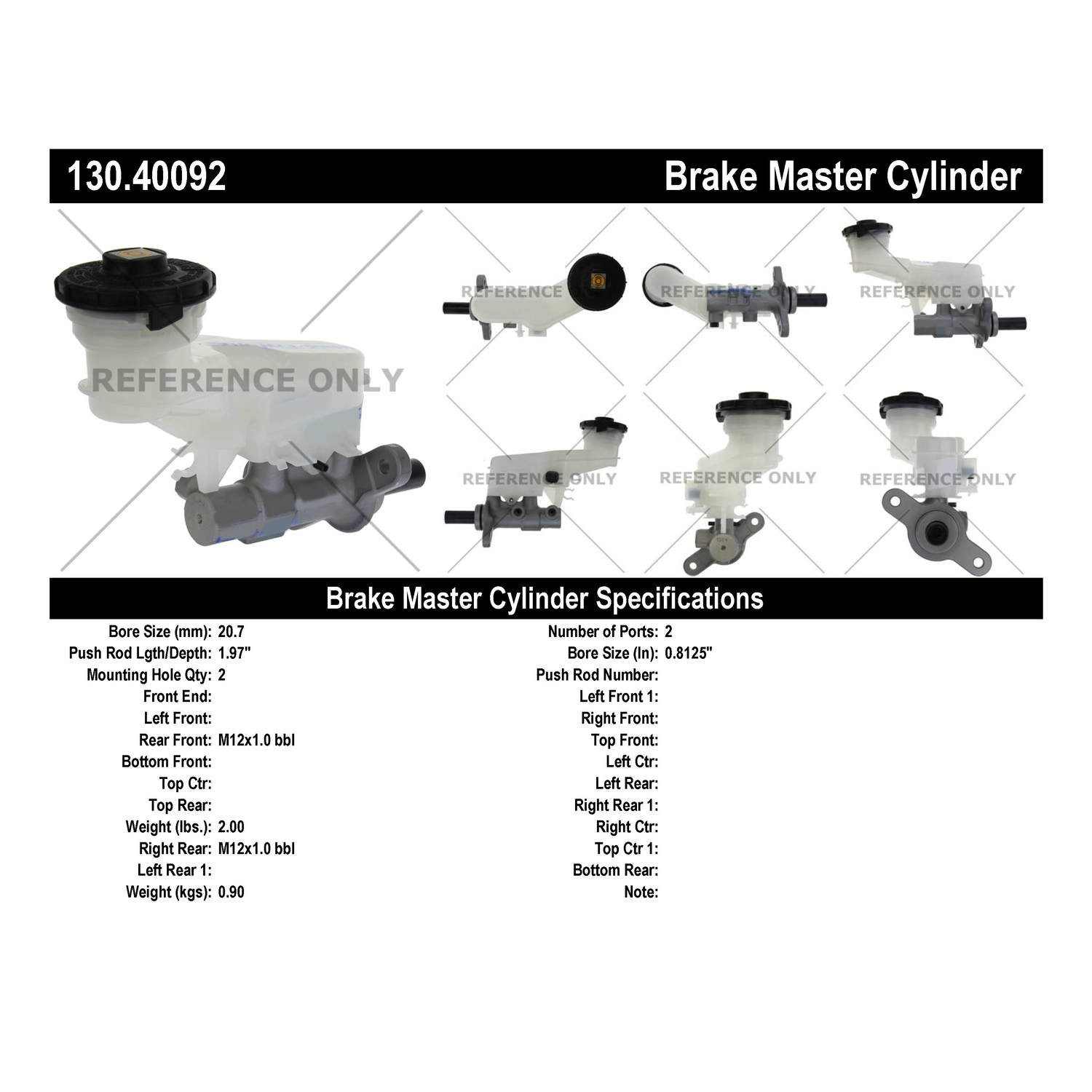 130.40092

Brake Master Cylinder

REFERENCE ONLY

REFERENCE ONLY

REFERENCE ONLY

REFERENCE ONLY

REFERENCE ONLY

REFERENCE ONLY

REFERENCE ONLY

Brake Master Cylinder Specifications

Bore Size (mm): 20.7
Push Rod Lgth/Depth: 1.97"
Mounting Hole Qty: 2
Front End:
Left Front:
Rear Front: M12x1.0 bbl
Bottom Front:
Top Ctr:
Top Rear:
Weight (lbs.): 2.00
Right Rear: M12x1.0 bbl
Left Rear 1:
Weight (kgs): 0.90

Number of Ports: 2
Bore Size (In): 0.8125"
Push Rod Number:
Left Front 1:
Right Front:
Top Front:
Left Ctr:
Left Rear:
Right Rear 1:
Right Ctr:
Top Ctr 1:
Bottom Rear:
Note: