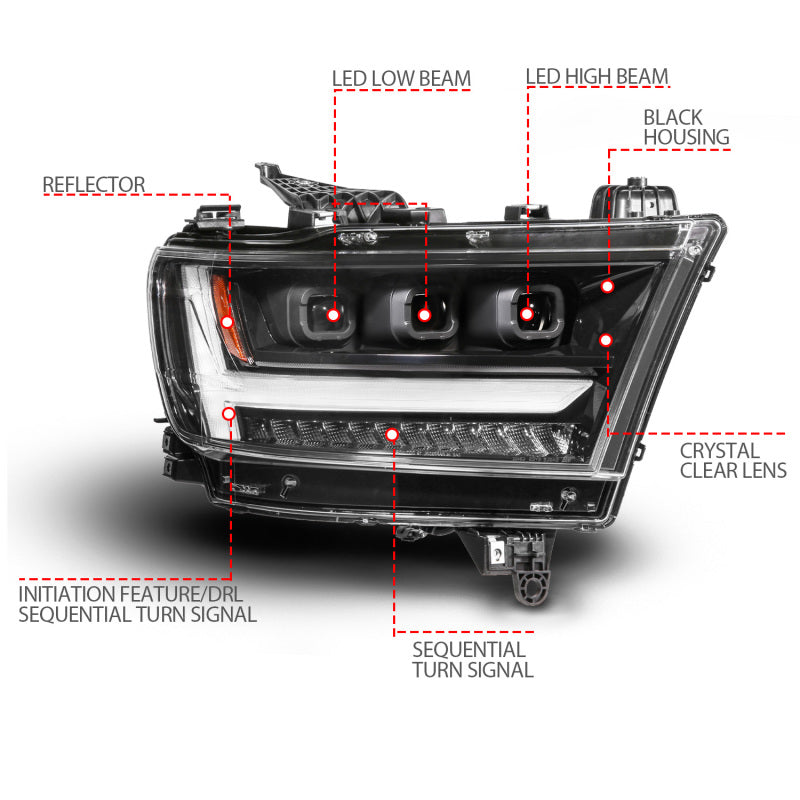 LED LOW BEAM

LED HIGH BEAM

BLACK HOUSING

REFLECTOR

CRYSTAL CLEAR LENS

INITIATION FEATURE/DRL SEQUENTIAL TURN SIGNAL

SEQUENTIAL TURN SIGNAL